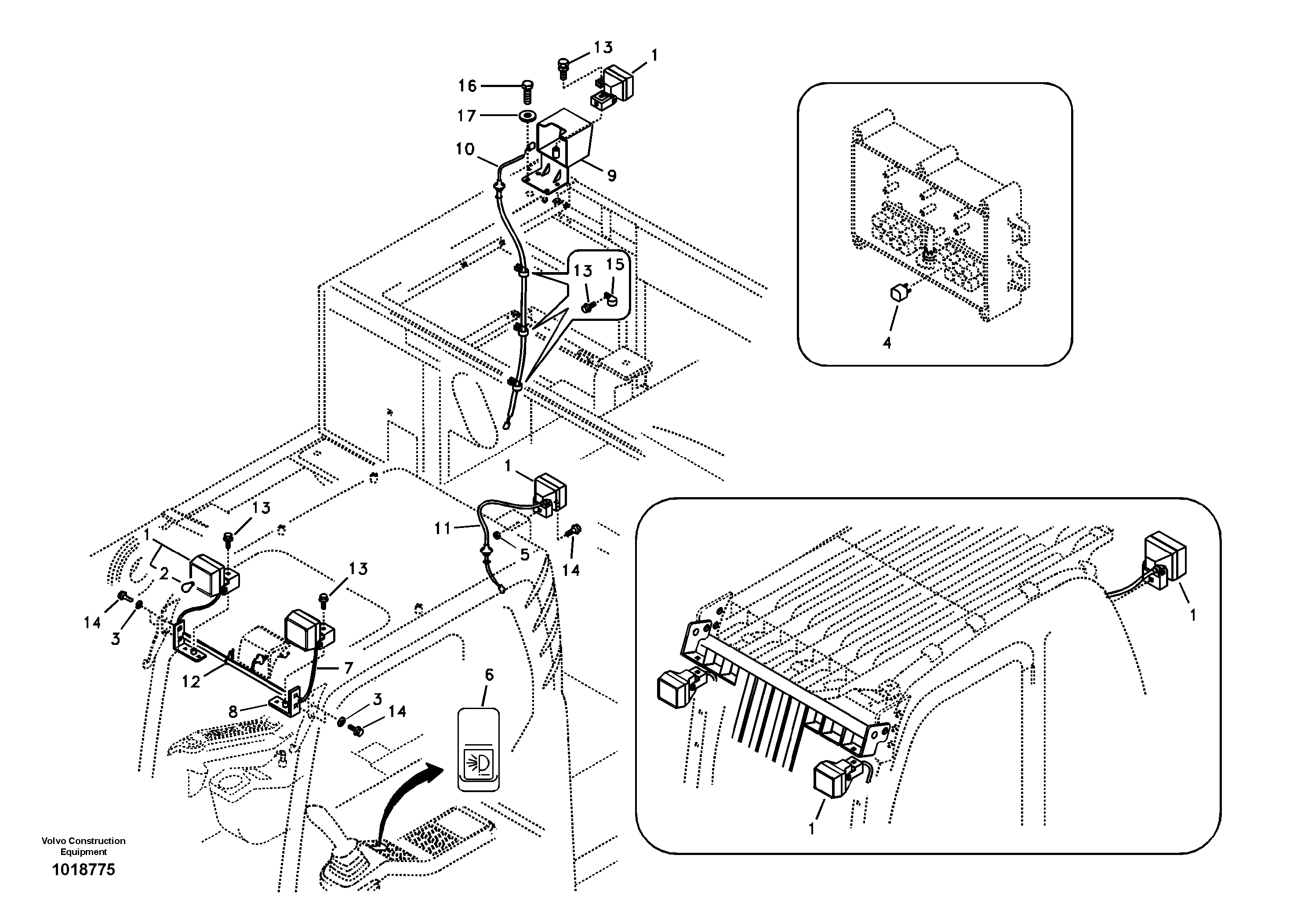 13
1
16
17
10
9
13
15
4
1
13
11
5
14
1
2
13
14
3
12
7
8
3
14
6
1
1
Volvo Construction Equipment
1018775