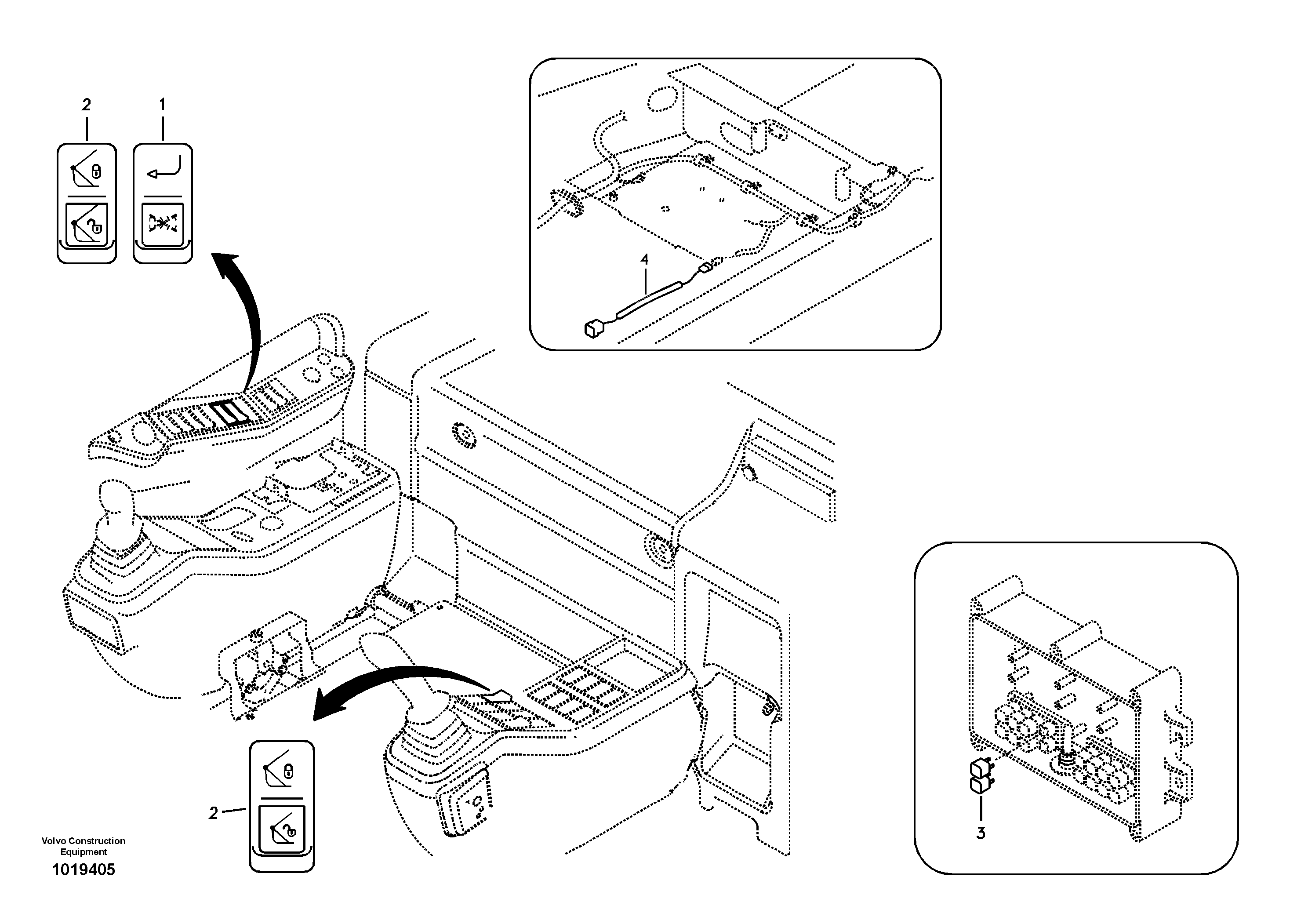 2
1
4
2
3
Volvo Construction Equipment
1019405