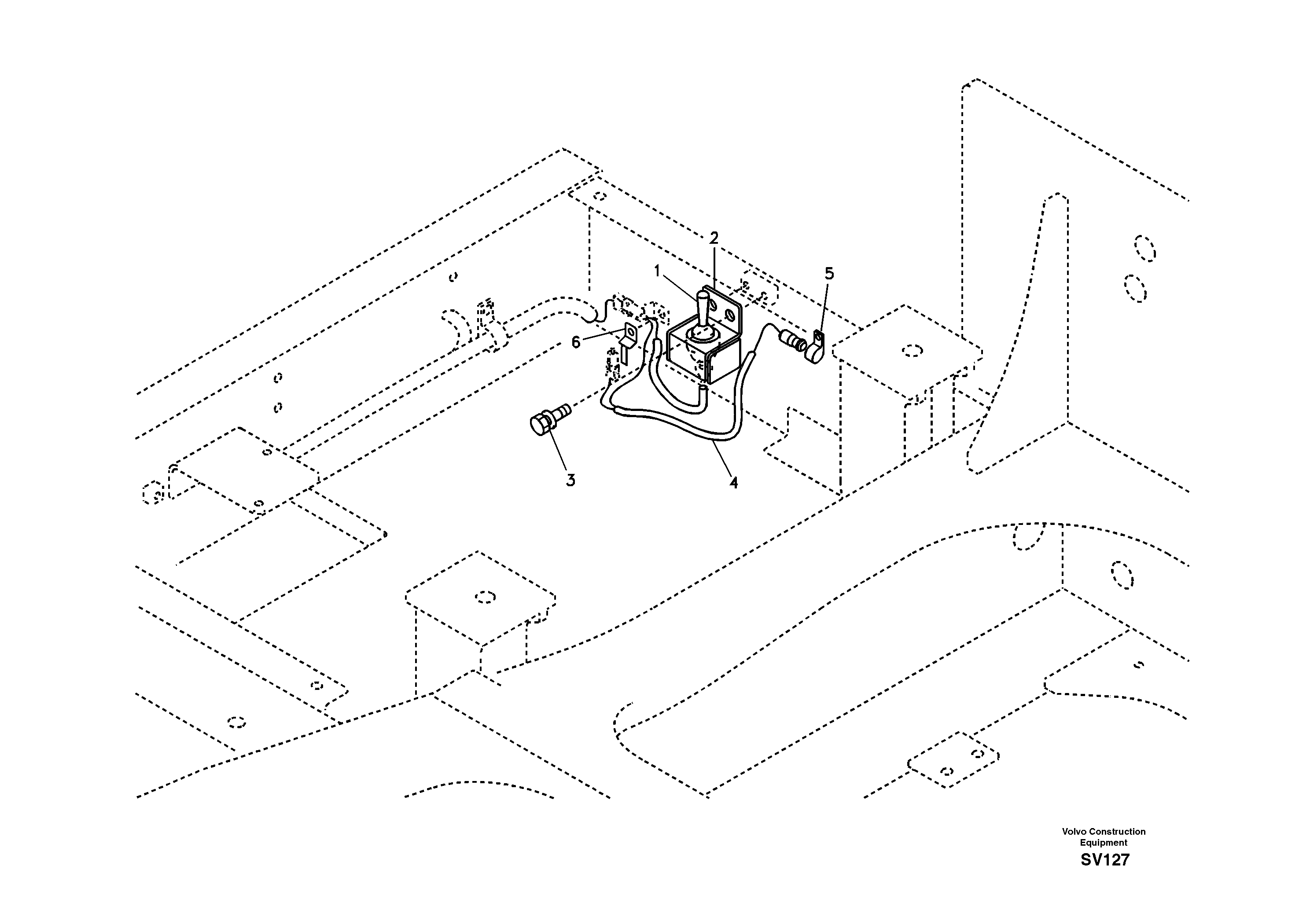 2
1
5
6
3
4

Volvo Construction Equipment
SV127