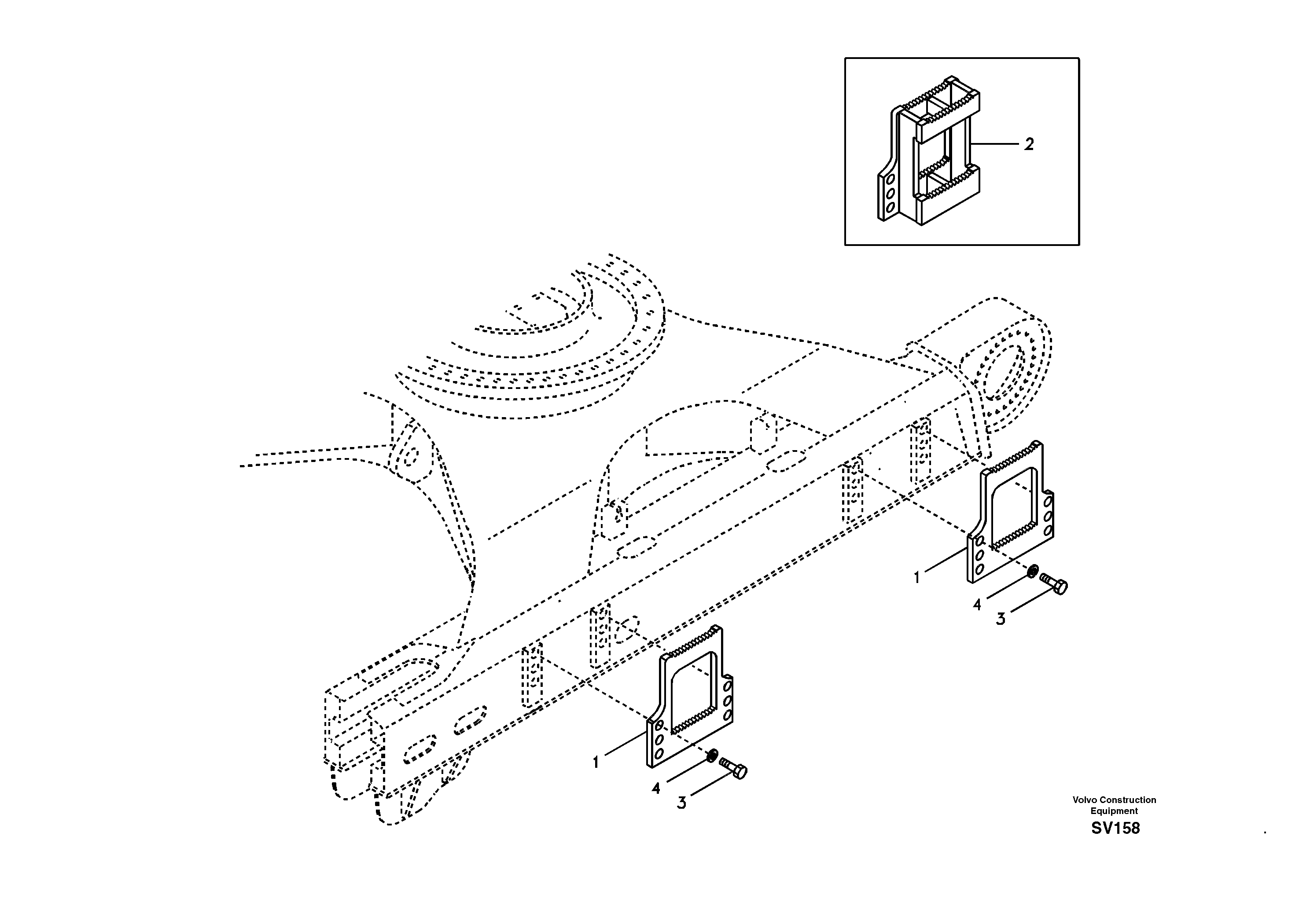 2

1
4
3

1
4
3

Volvo Construction Equipment
SV158