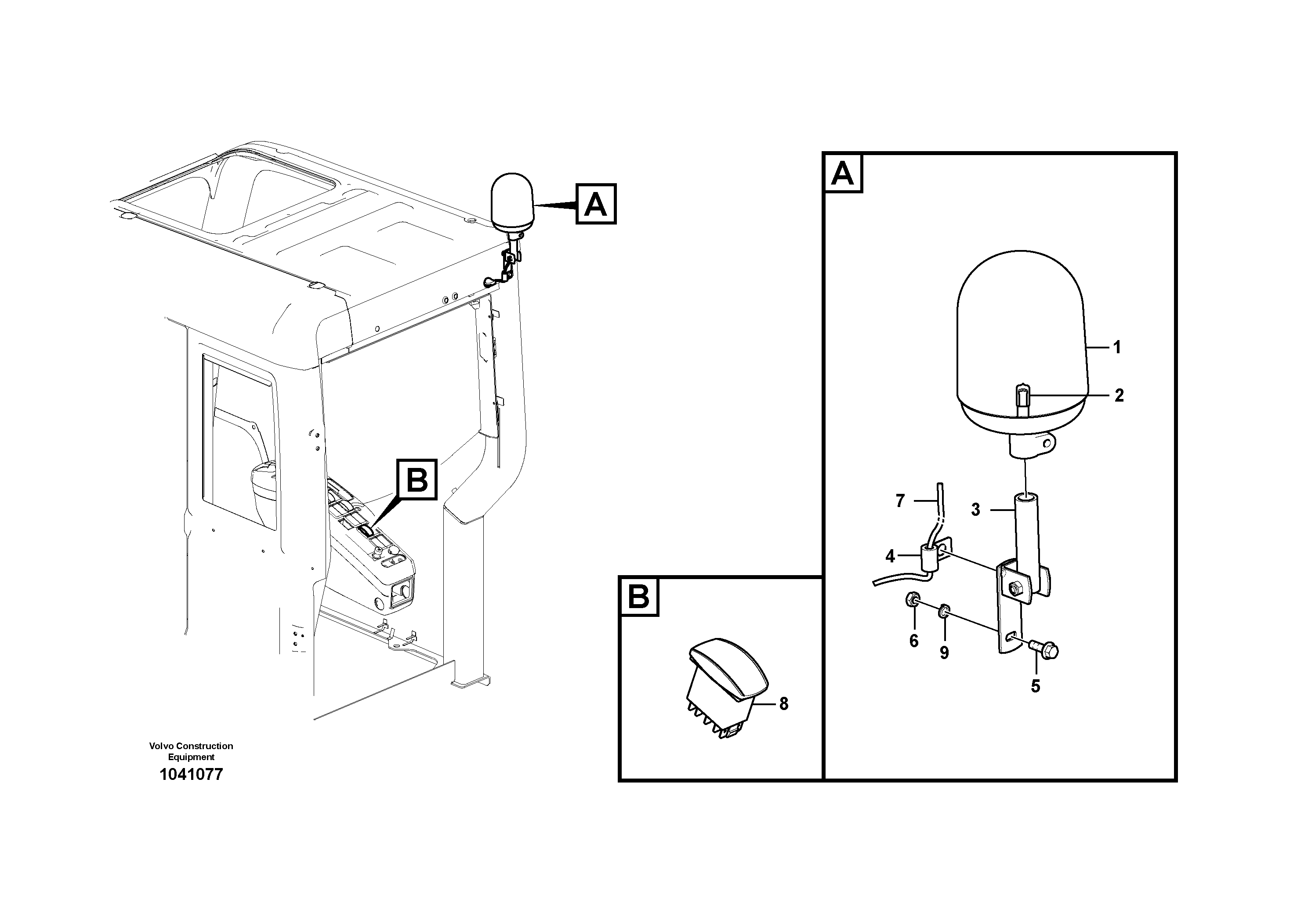 A

B

Volvo Construction Equipment
1041077

A

1
2
7
3
4
6
9
5

B

8