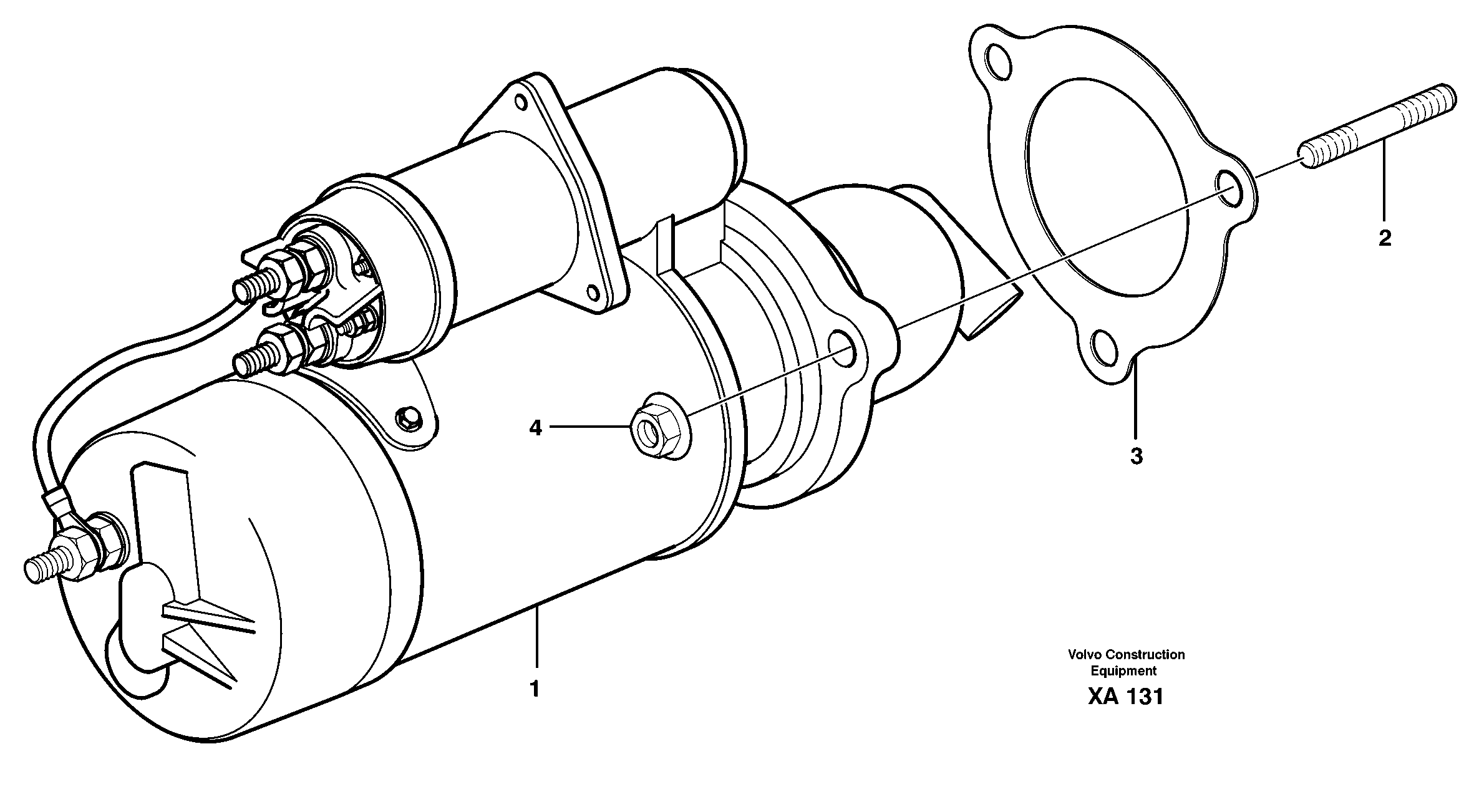 2

4

3

1

Volvo Construction Equipment

XA 131