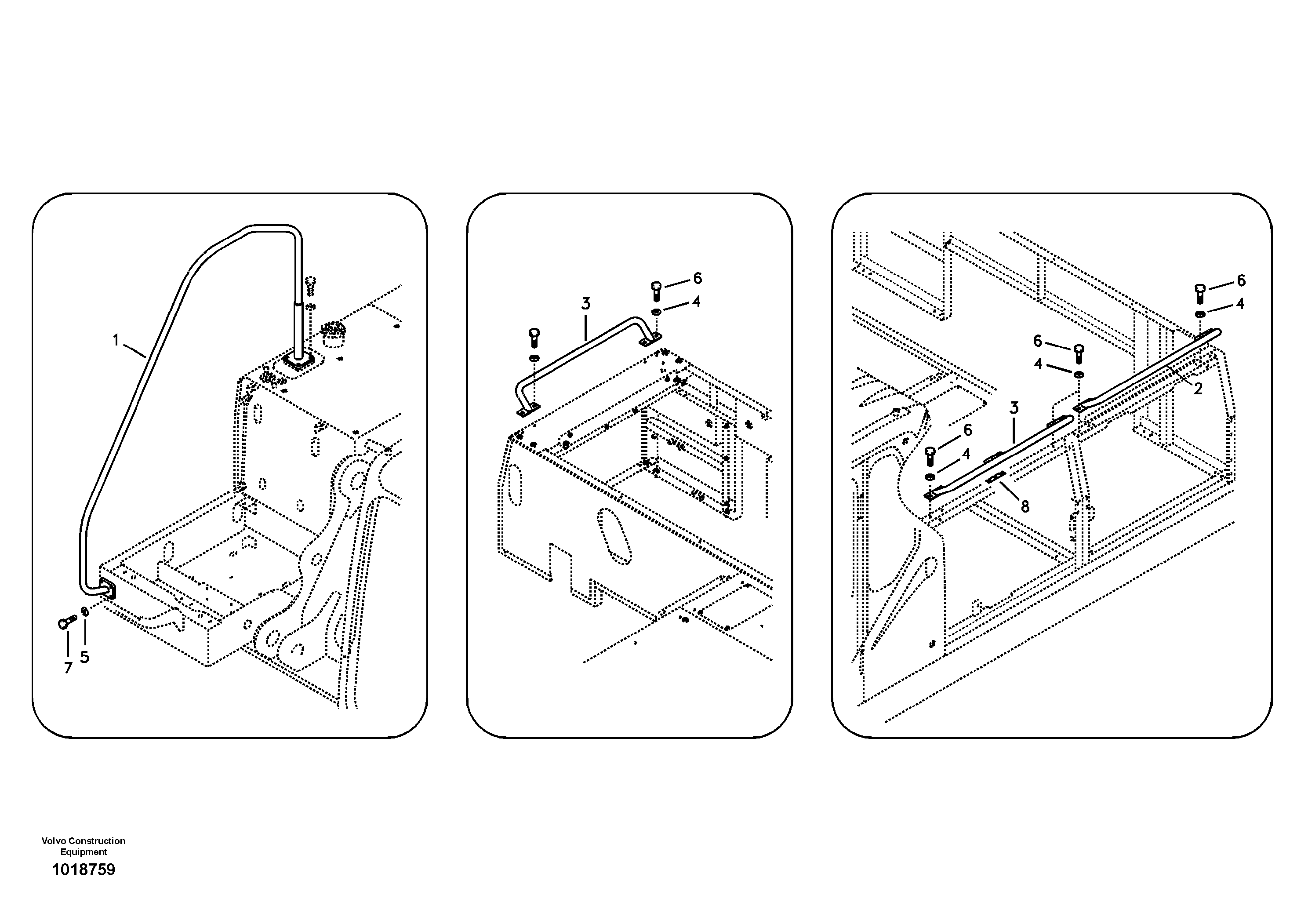 1
7
5

3
6
4

6
4
6
4
2
3
6
4
8

Volvo Construction Equipment
1018759