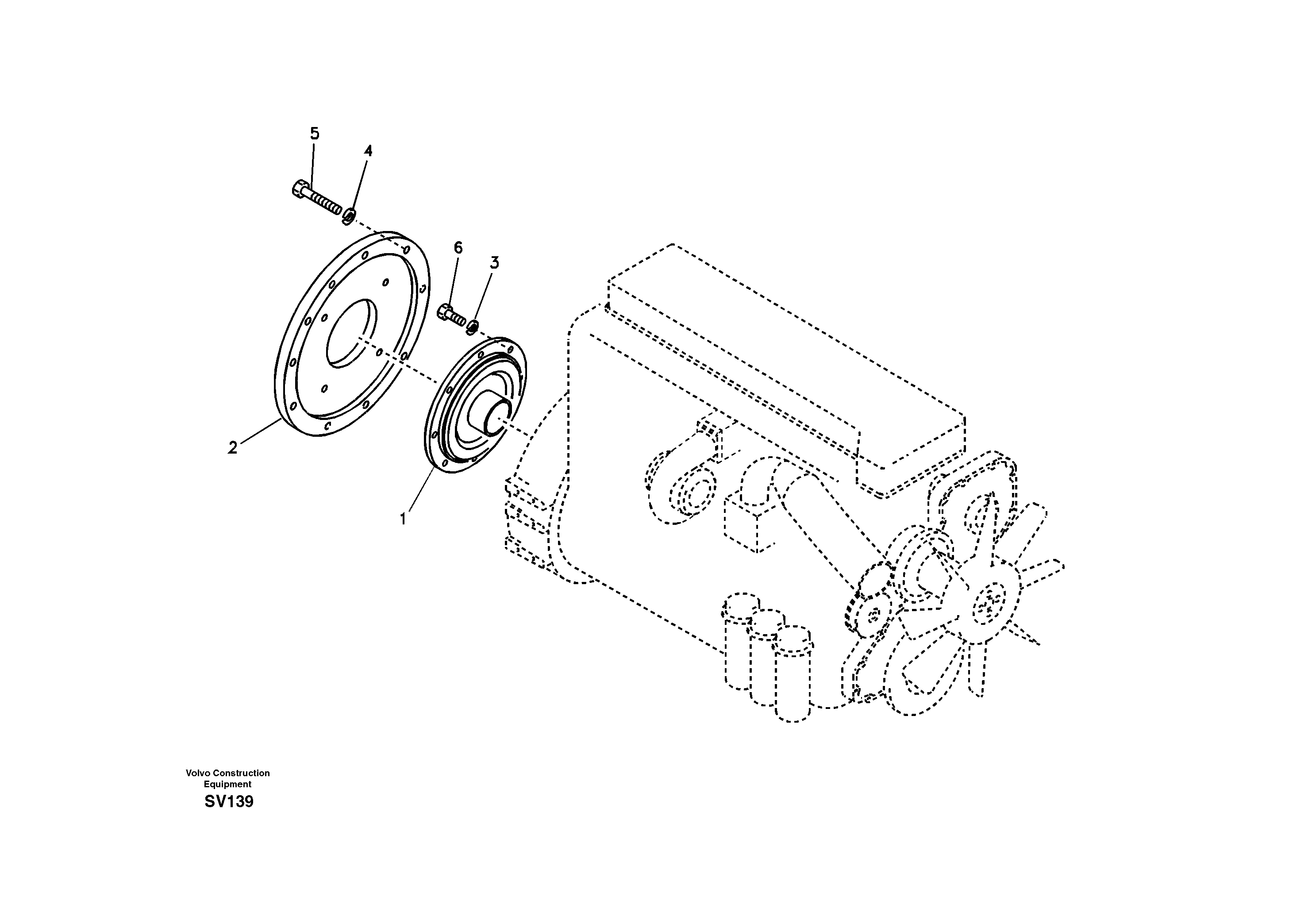 5
4
6
3
2
1

Volvo Construction Equipment
SV139