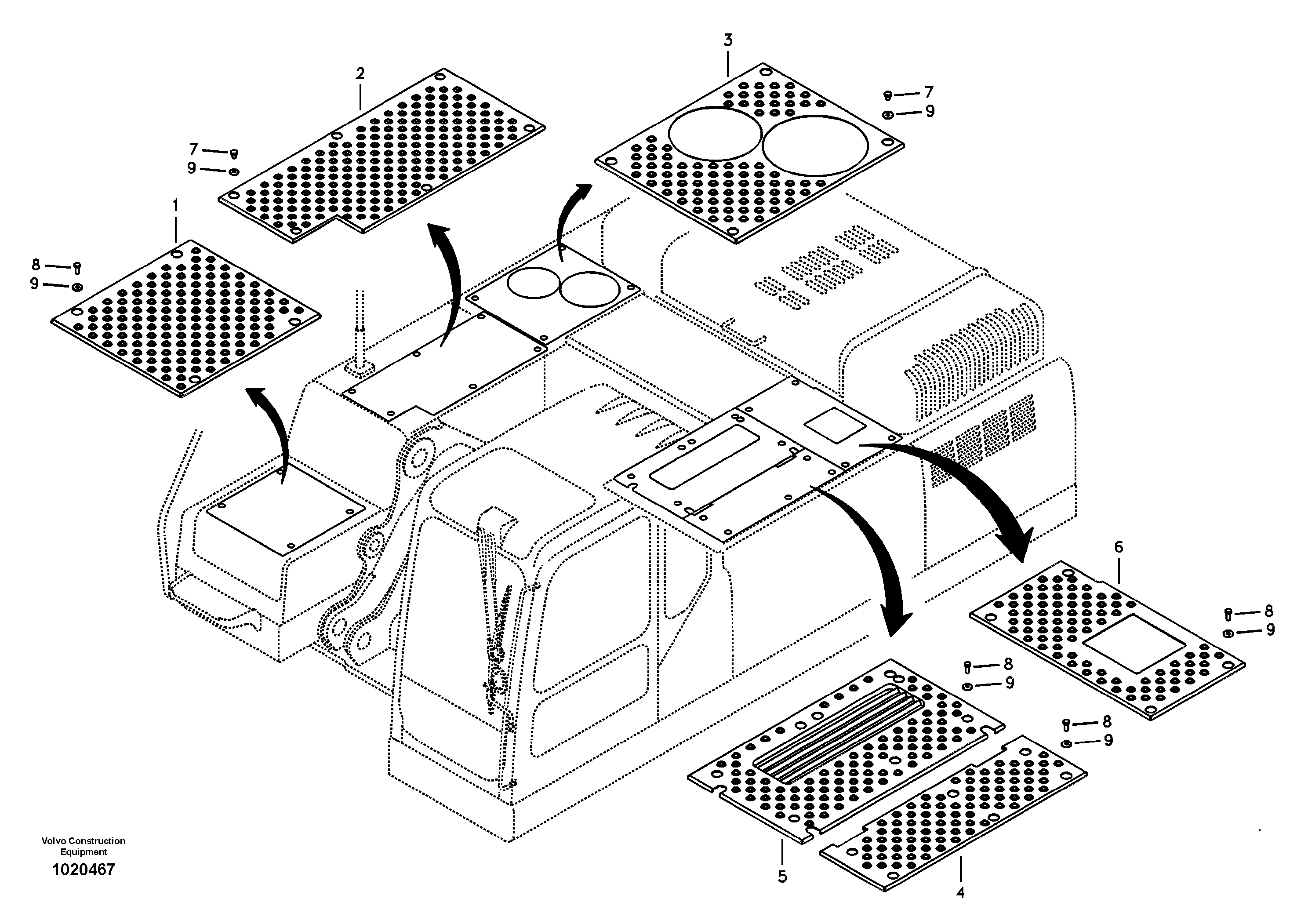 3
2
7
9
7
9
1
8
9
6
8
9
8
9
8
9
5
4
Volvo Construction Equipment
1020467