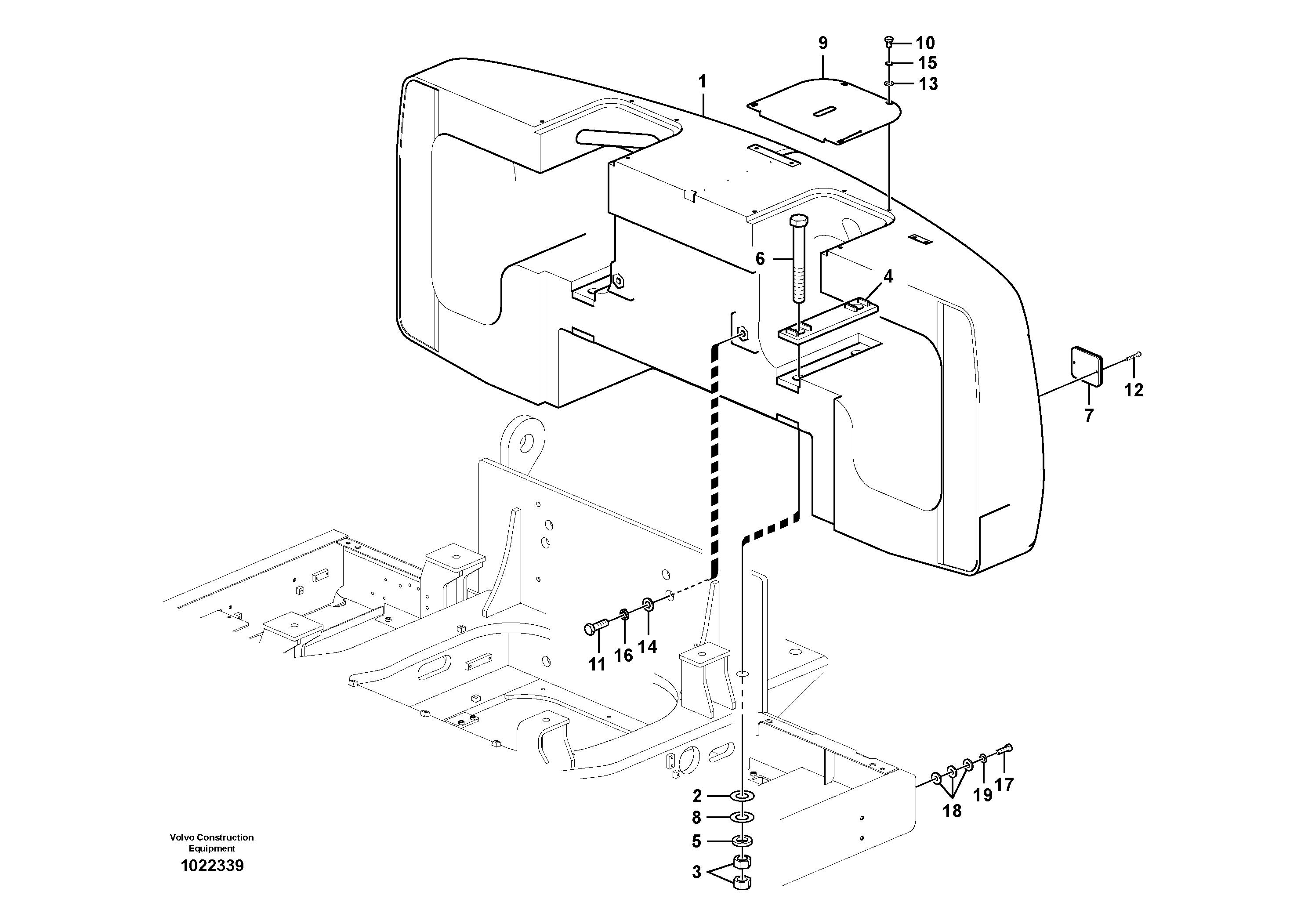 9
10
15
13
1
6
4
12
7
11
16
14
2
8
5
3
18
19
17

Volvo Construction Equipment
1022339