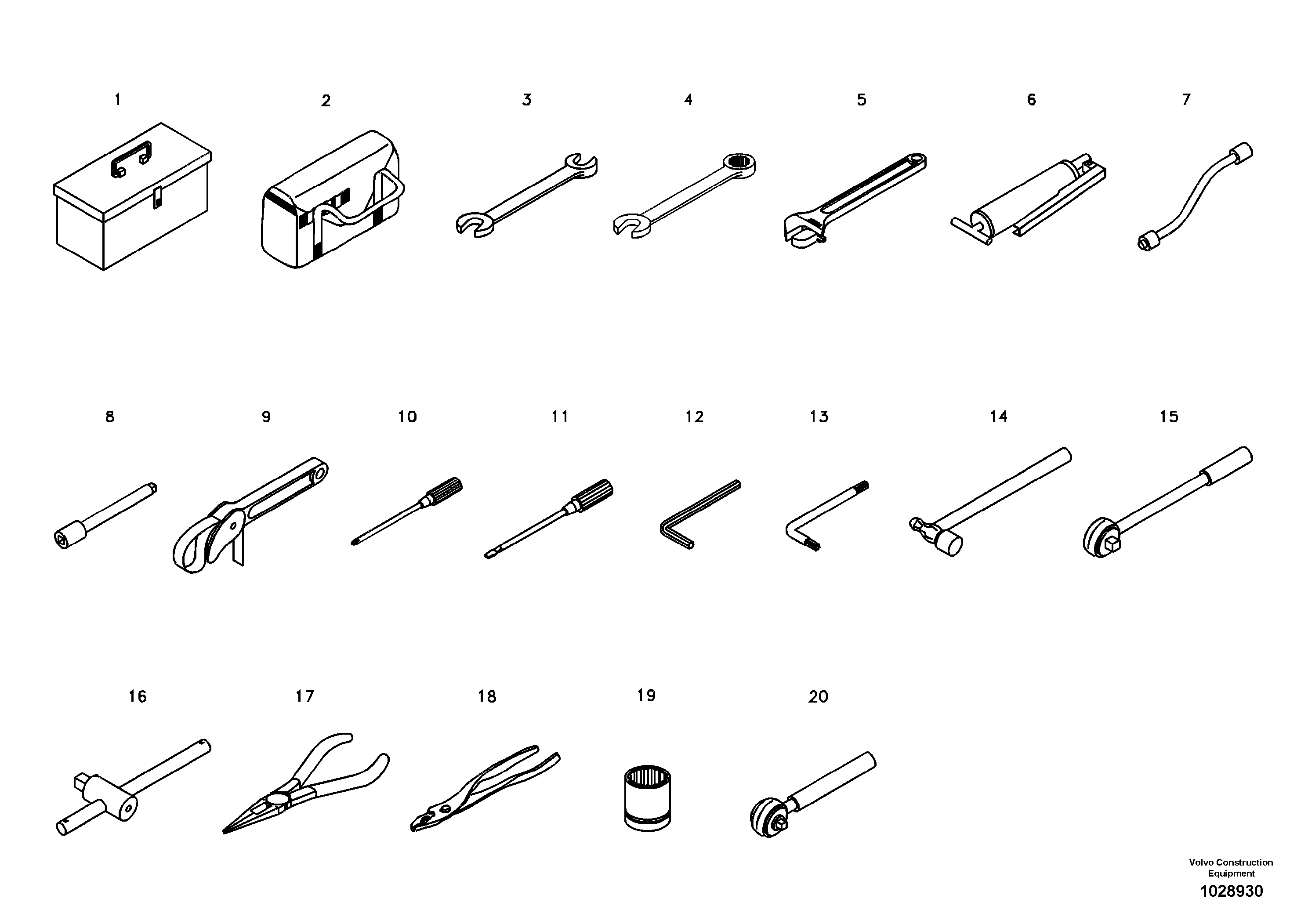 1 2 3 4 5 6 7

8 9 10 11 12 13 14 15

16 17 18 19 20

Volvo Construction Equipment

1028930