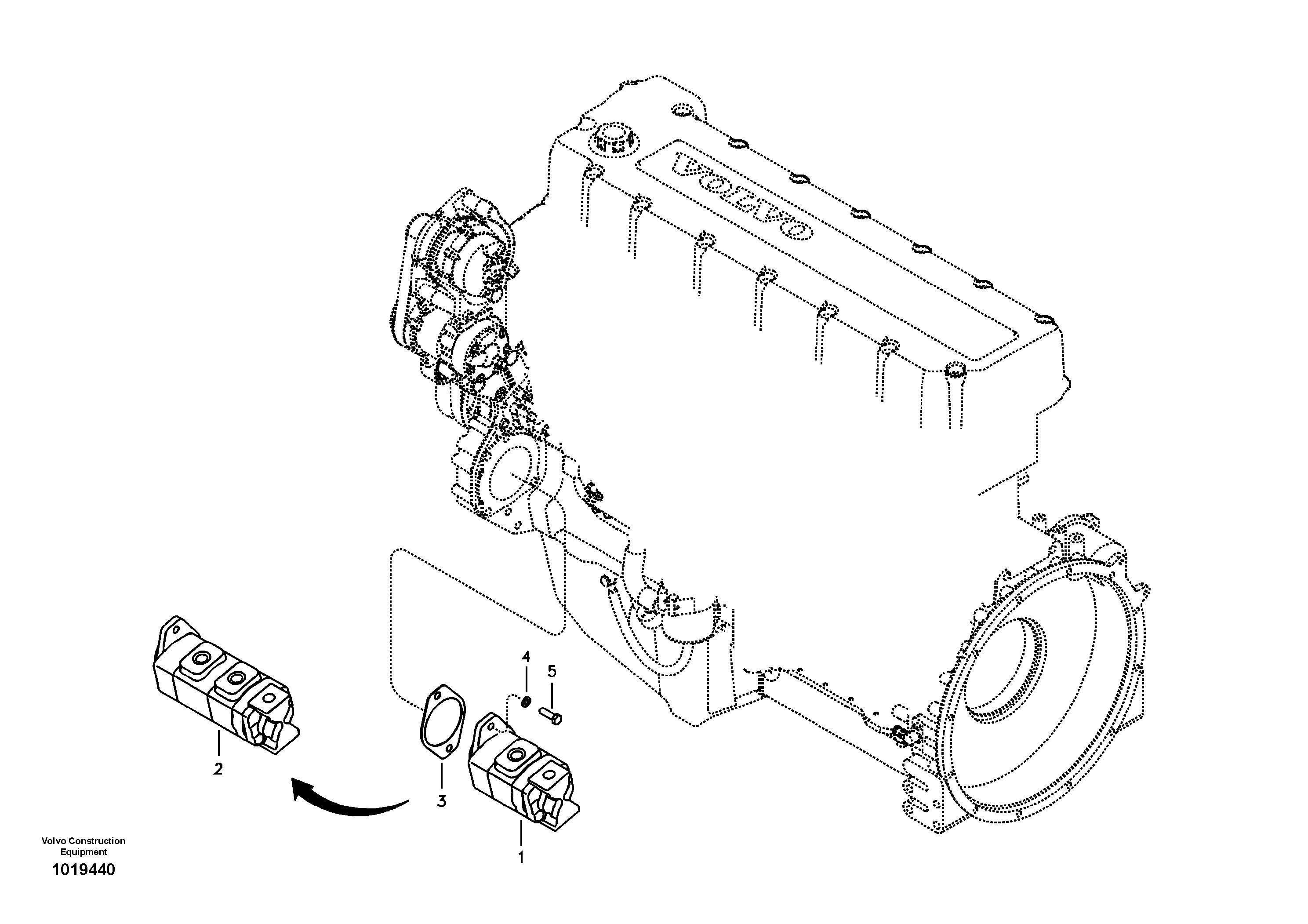 VOLVO

4

5

2

3

1

Volvo Construction Equipment

1019440