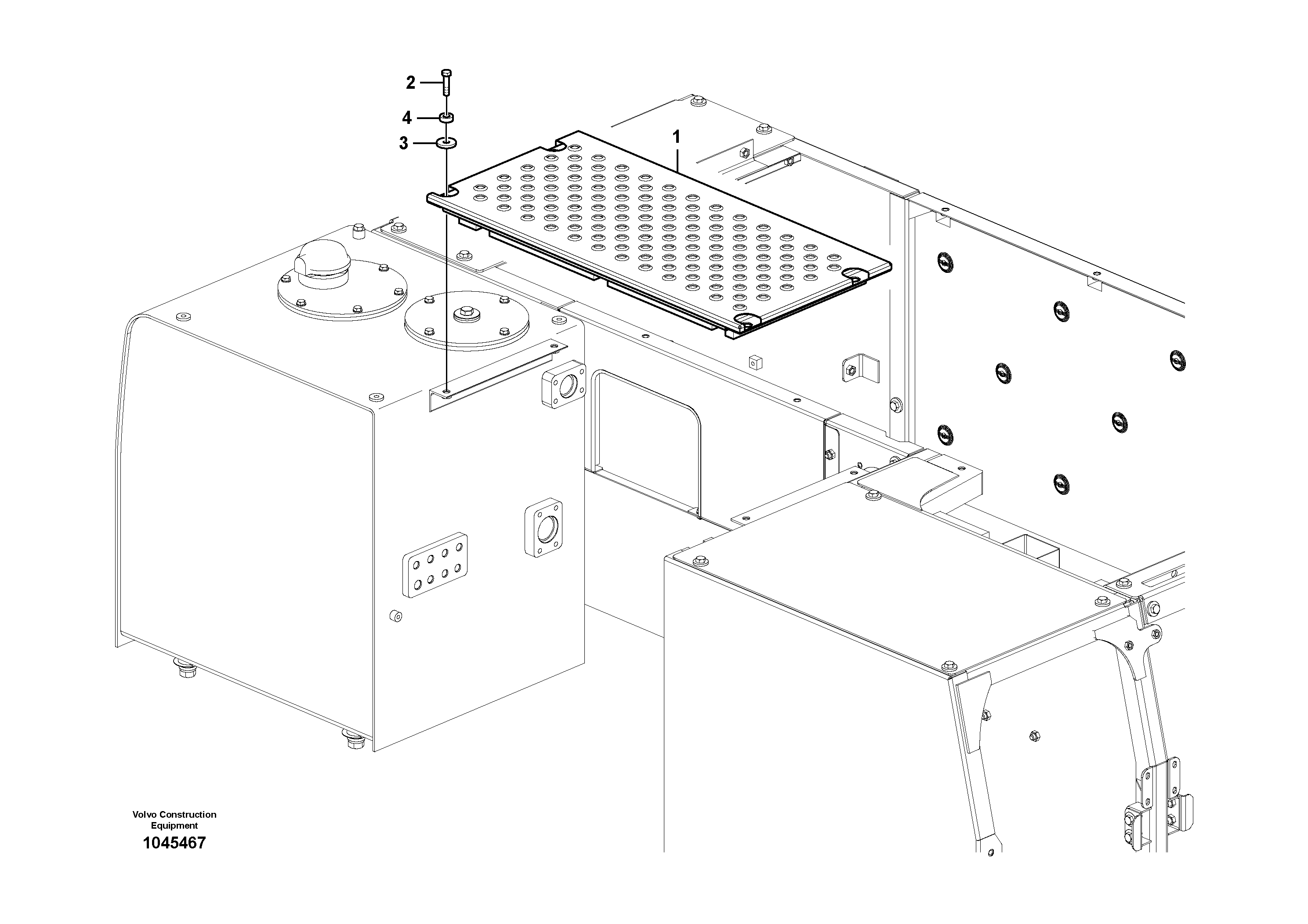 2
4
3
1

Volvo Construction Equipment
1045467