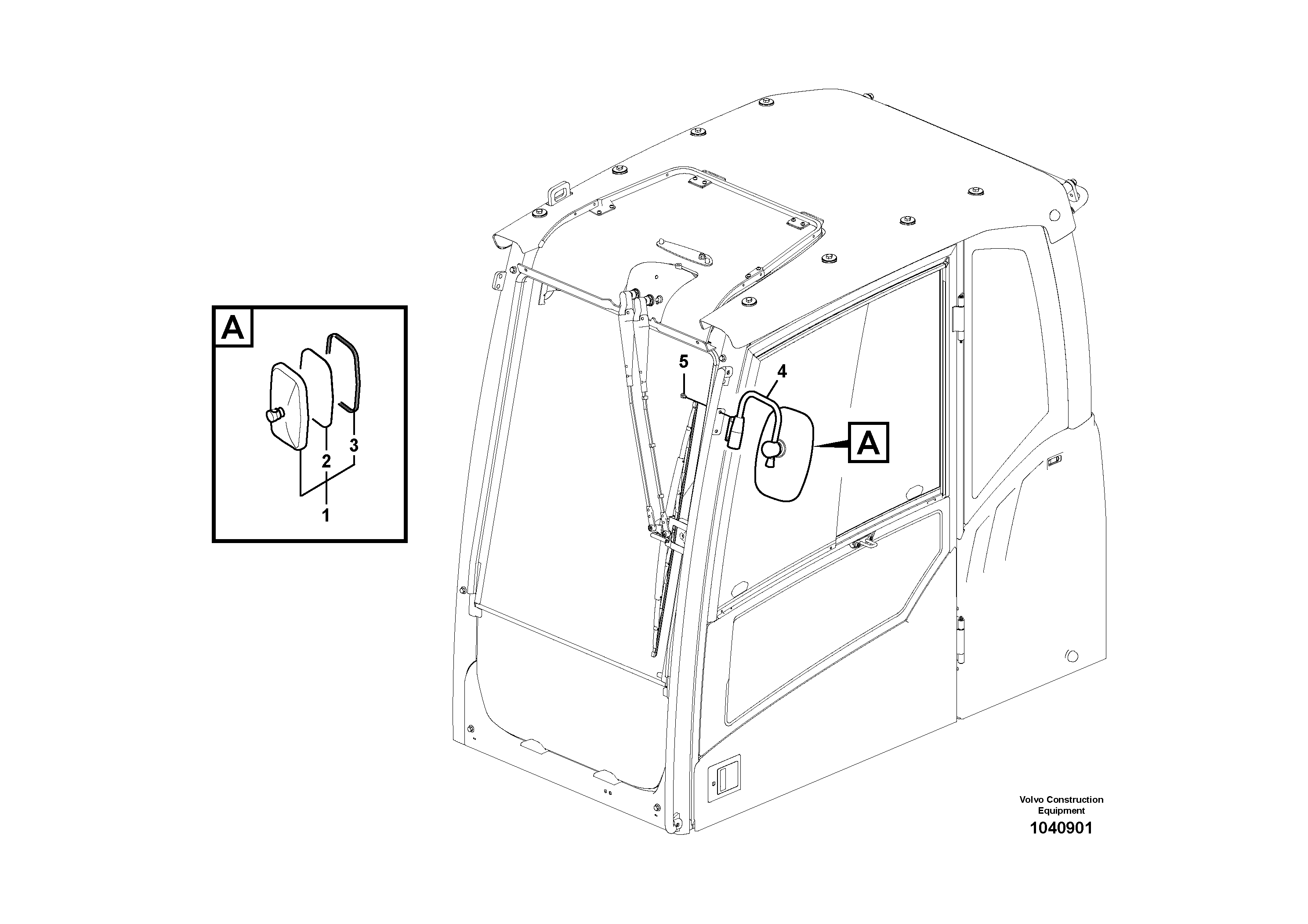 A

2 3

1

5

4

A

Volvo Construction Equipment

1040901