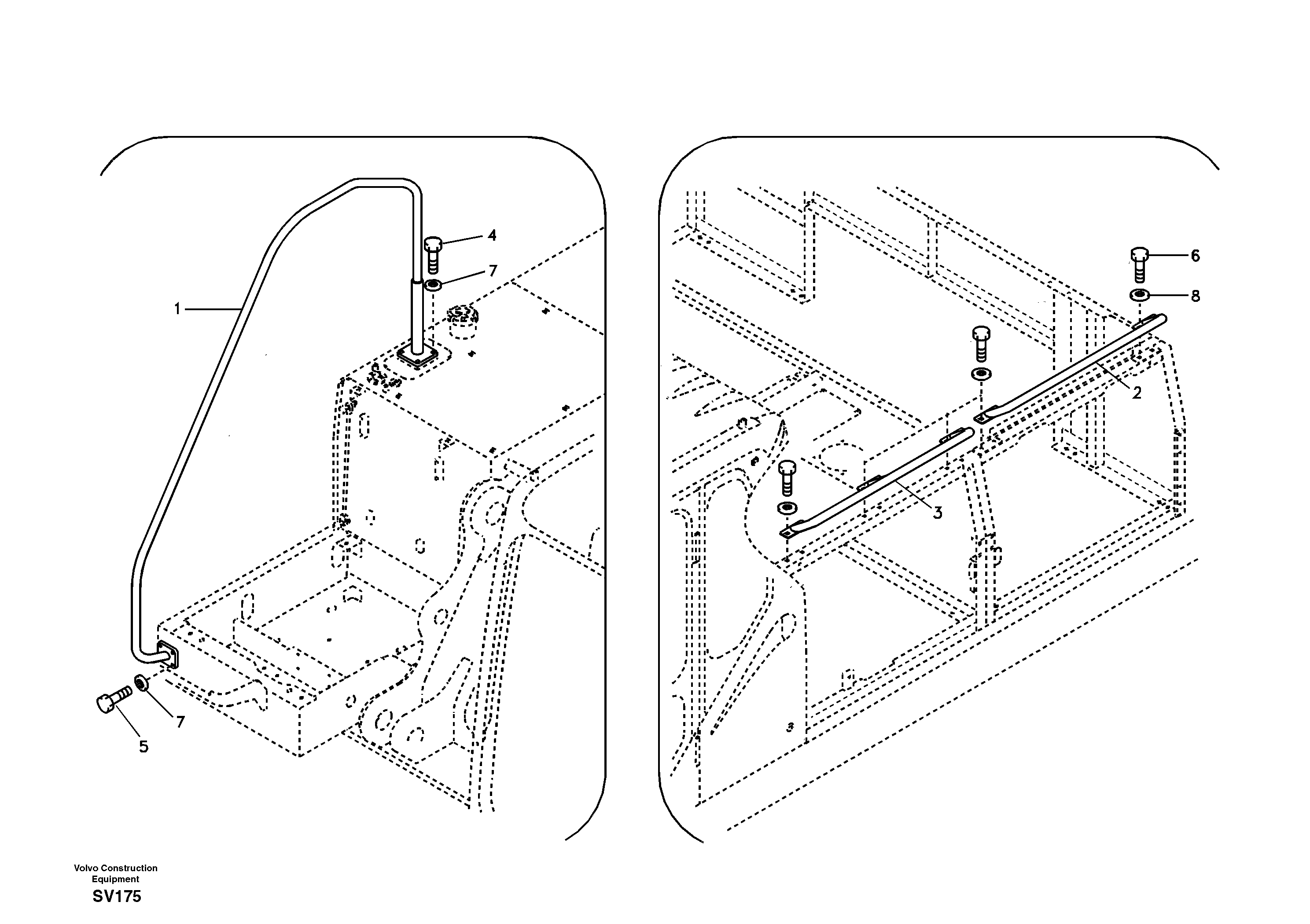 4
7
1
7
5

6
8
2
3

Volvo Construction Equipment
SV175