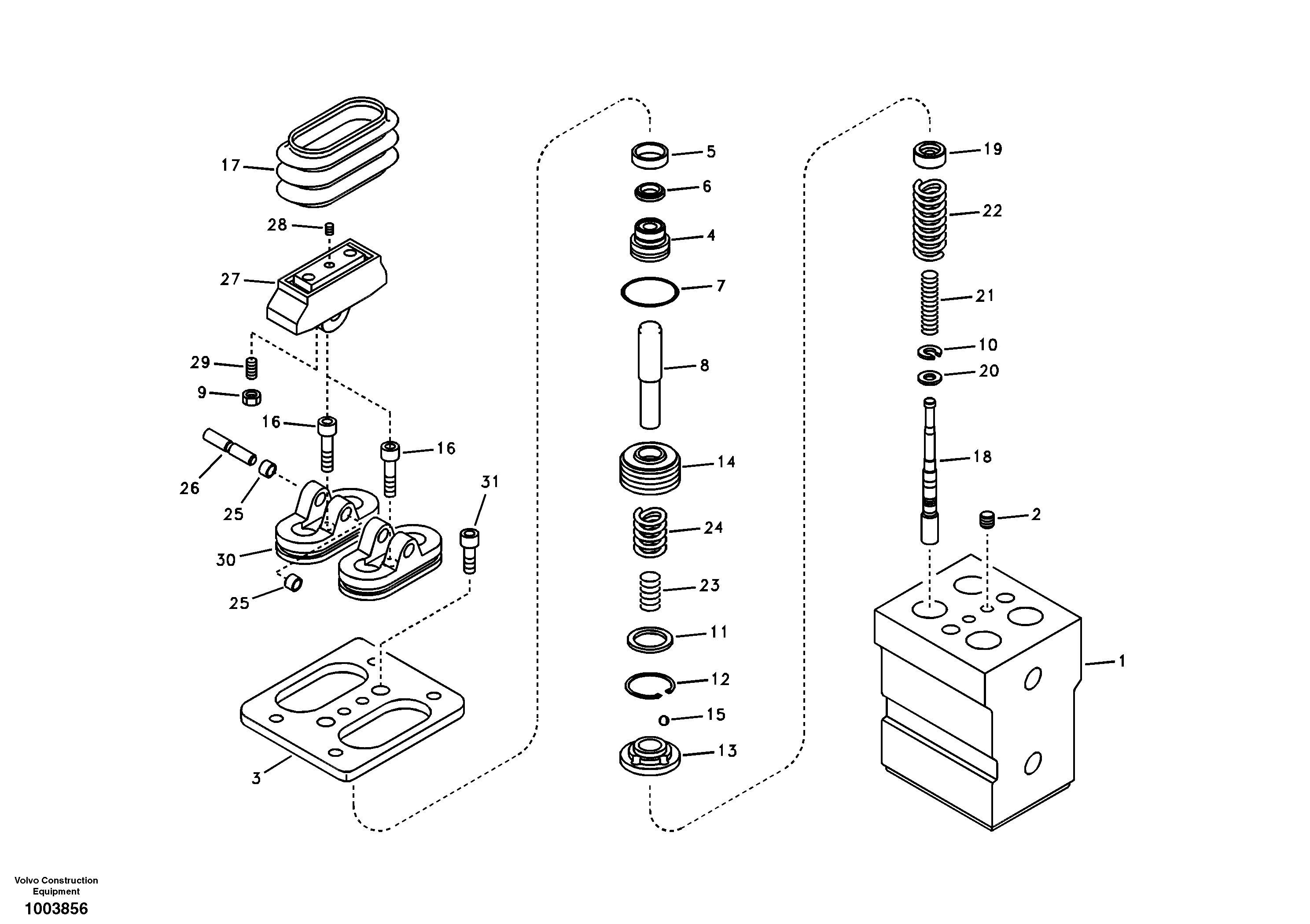 17
28
27
29
9
16
16
26
25
31
30
25
3
5
6
4
7
8
14
24
23
11
12
15
13
19
22
21
10
20
18
2
1

Volvo Construction Equipment
1003856