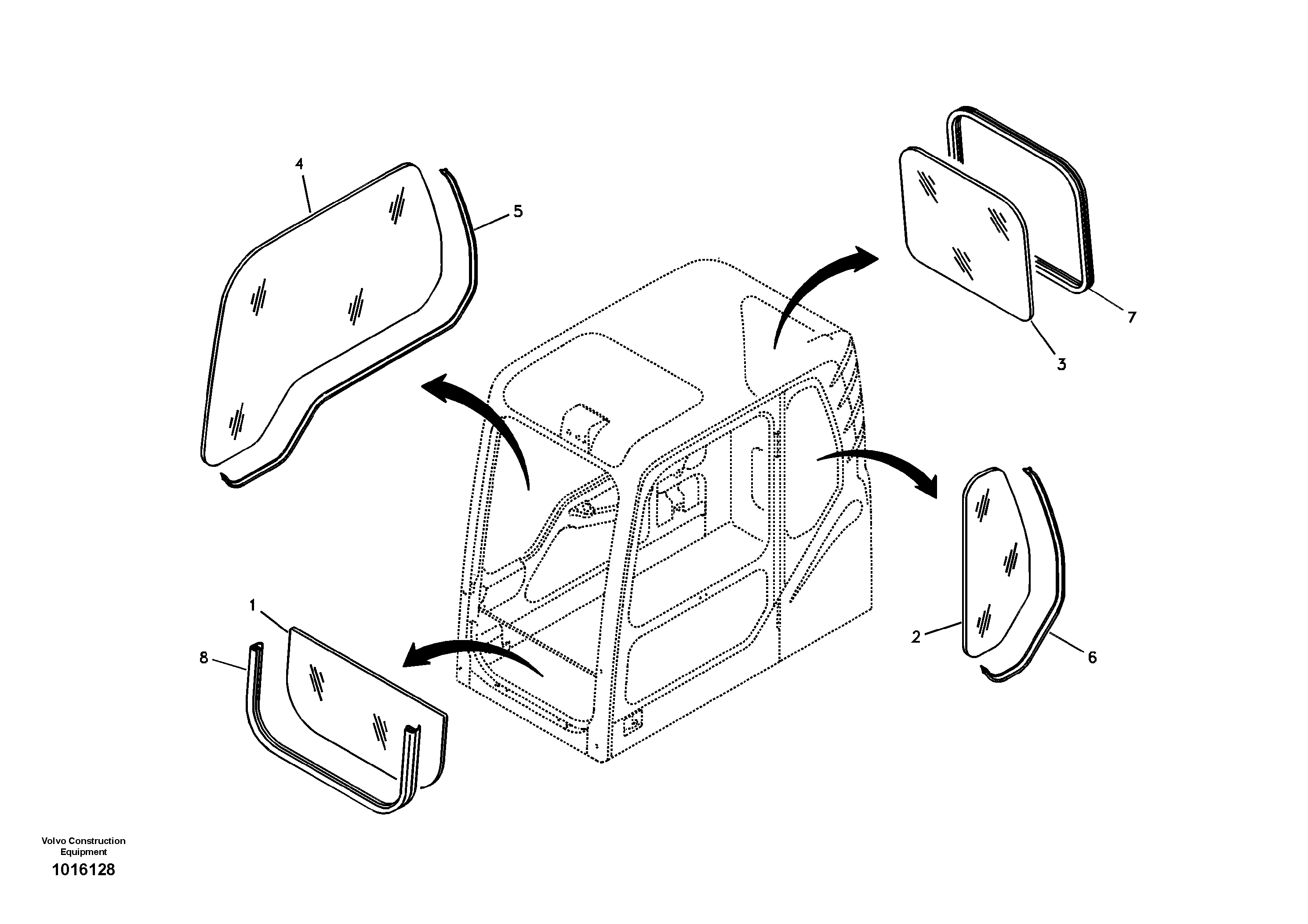 4

5

7

3

1

8

2

6

Volvo Construction Equipment

1016128