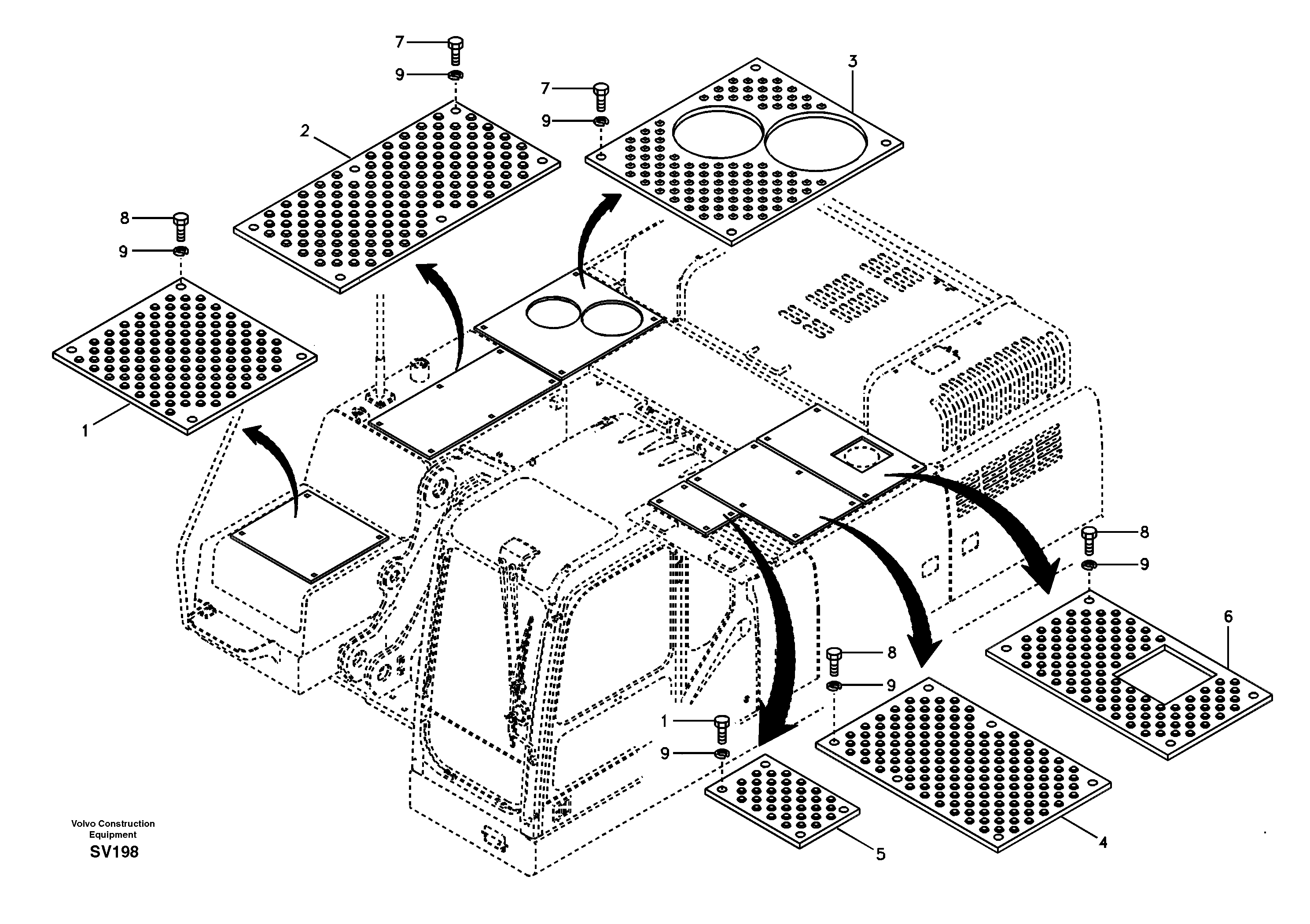 7
9
7
9
3
2
8
9
1
8
9
6
8
9
1
9
5
4
Volvo Construction Equipment
SV198