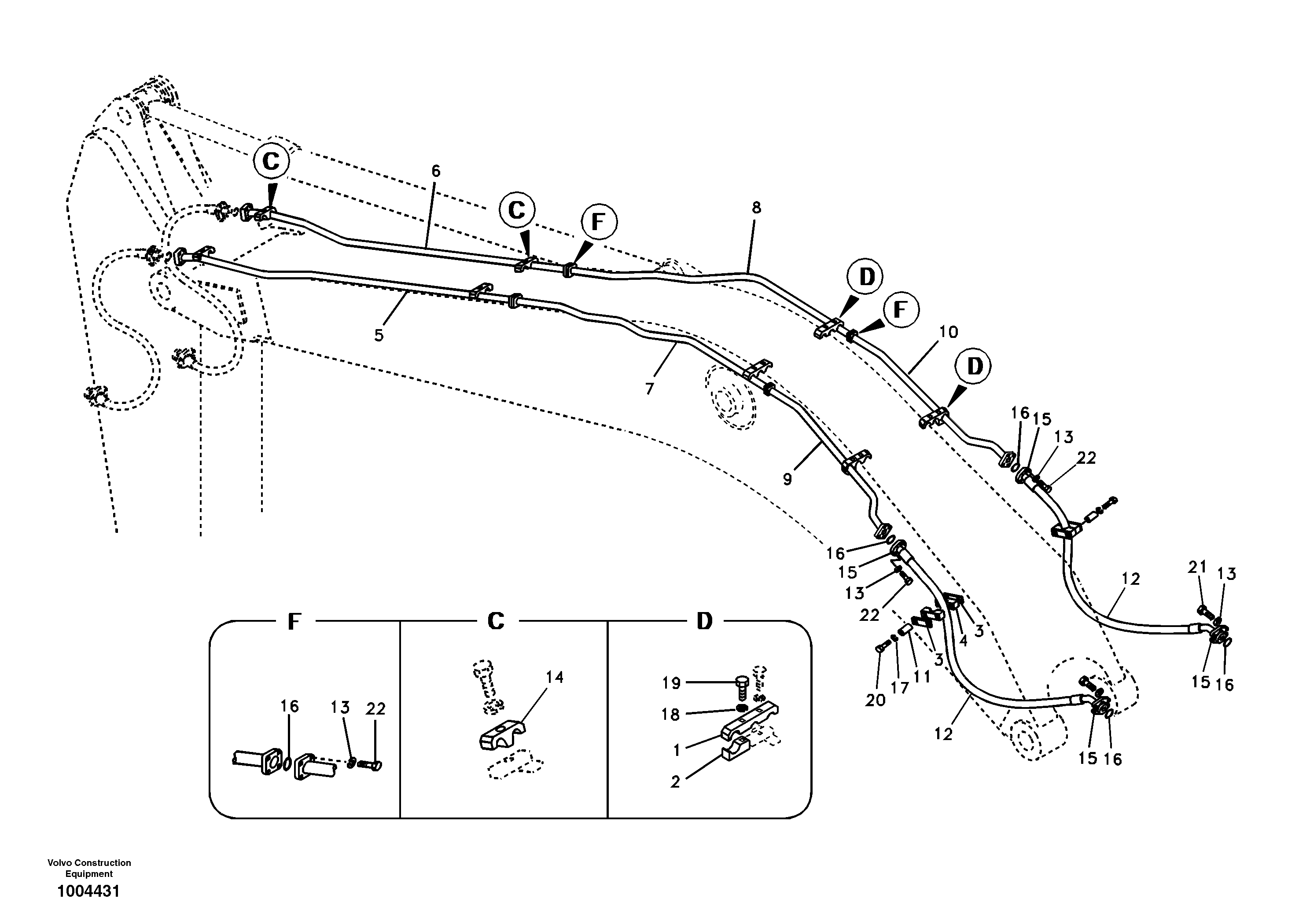 C
6
C
F
8
D
F
10
D
5
7
9
16
15
13
22
16
15
13
22
4
3
3
11
17
20
12
12
21
13
15
16
15
16

F
16
13
22

C
14

D
19
18
1
2

Volvo Construction Equipment
1004431