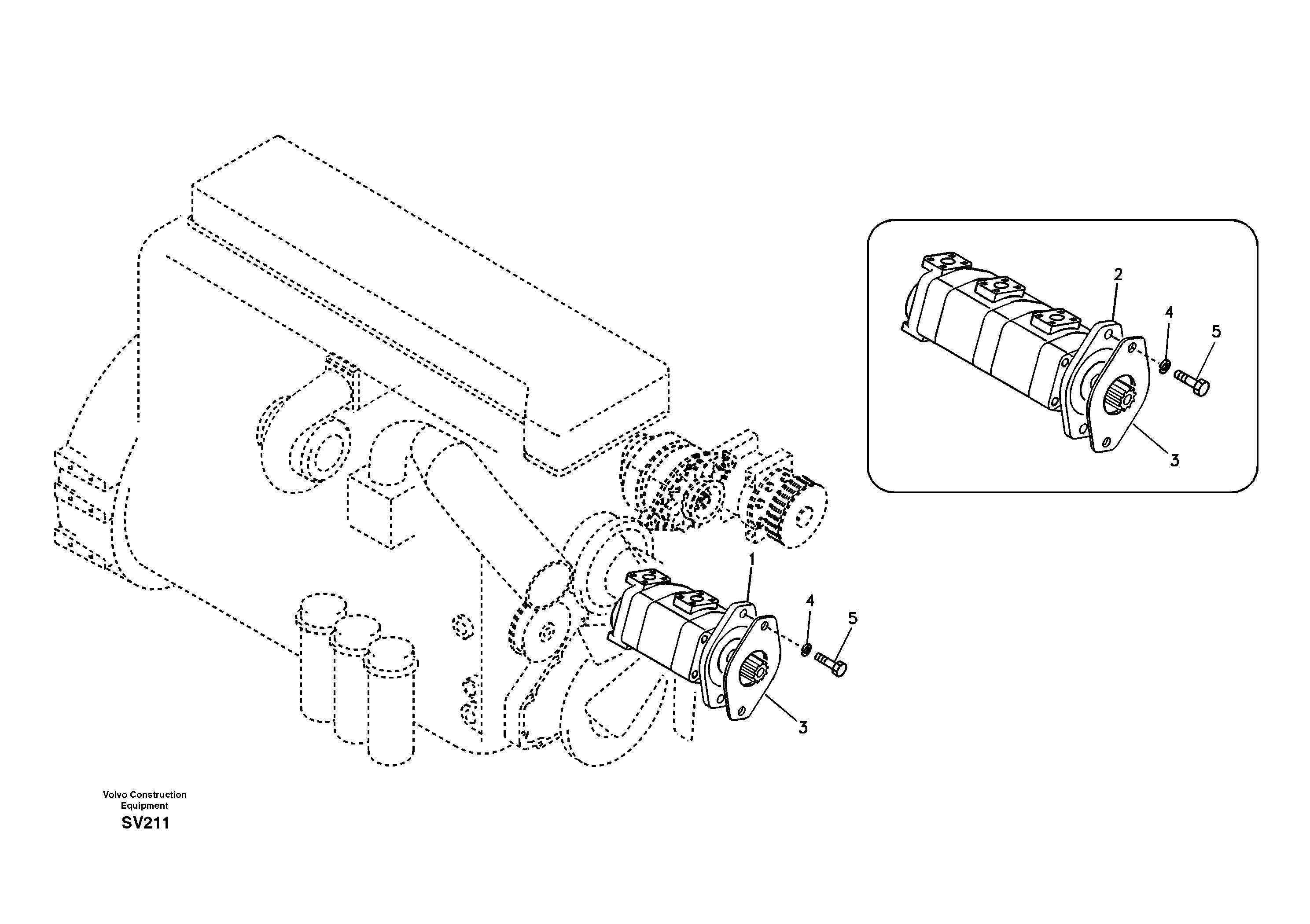 2
4
5
3
1
4
5
3
Volvo Construction Equipment
SV211