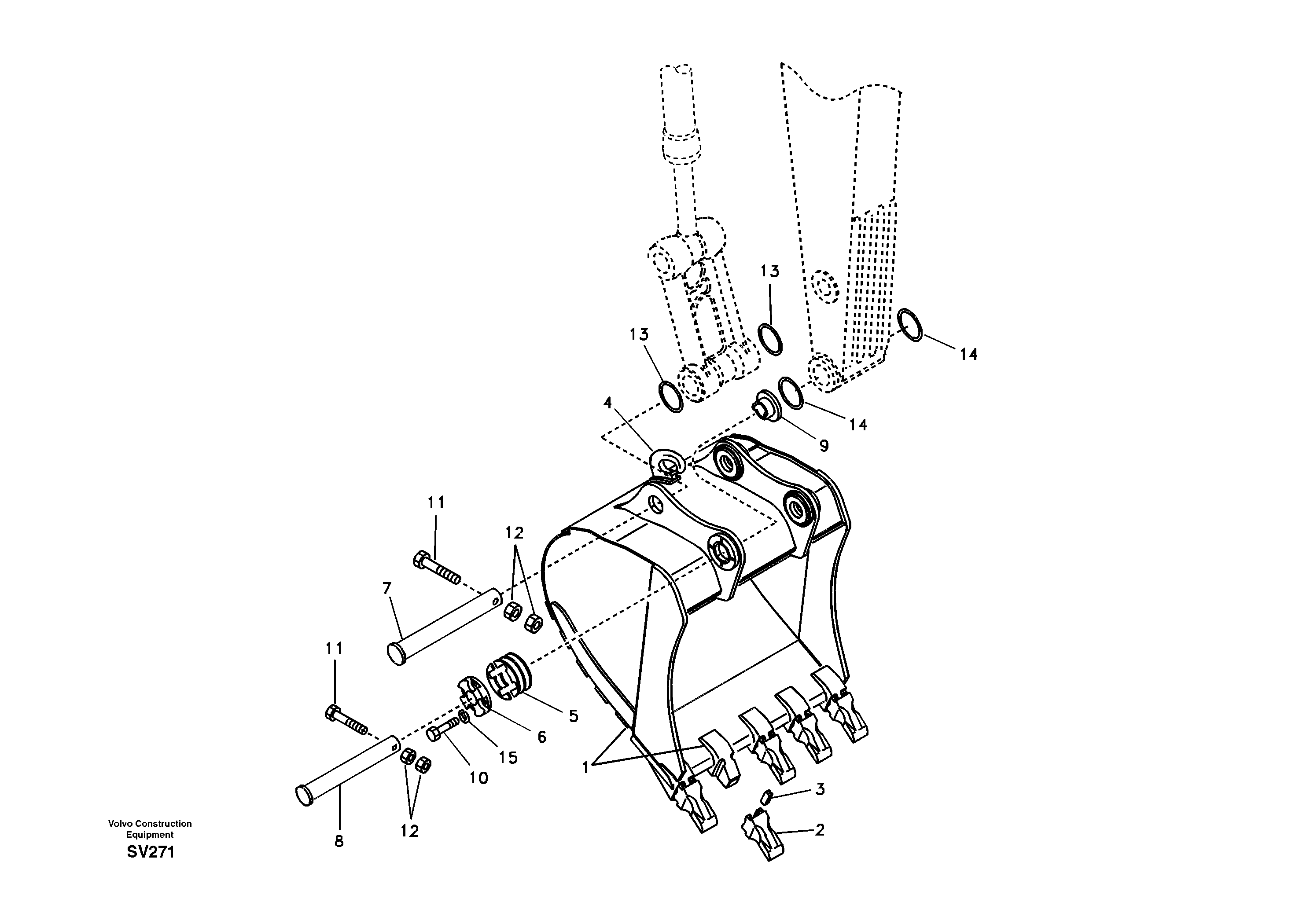 13
13
14
4
14
9
11
12
7
11
5
6
15
10
1
3
2
8
12

Volvo Construction Equipment
SV271