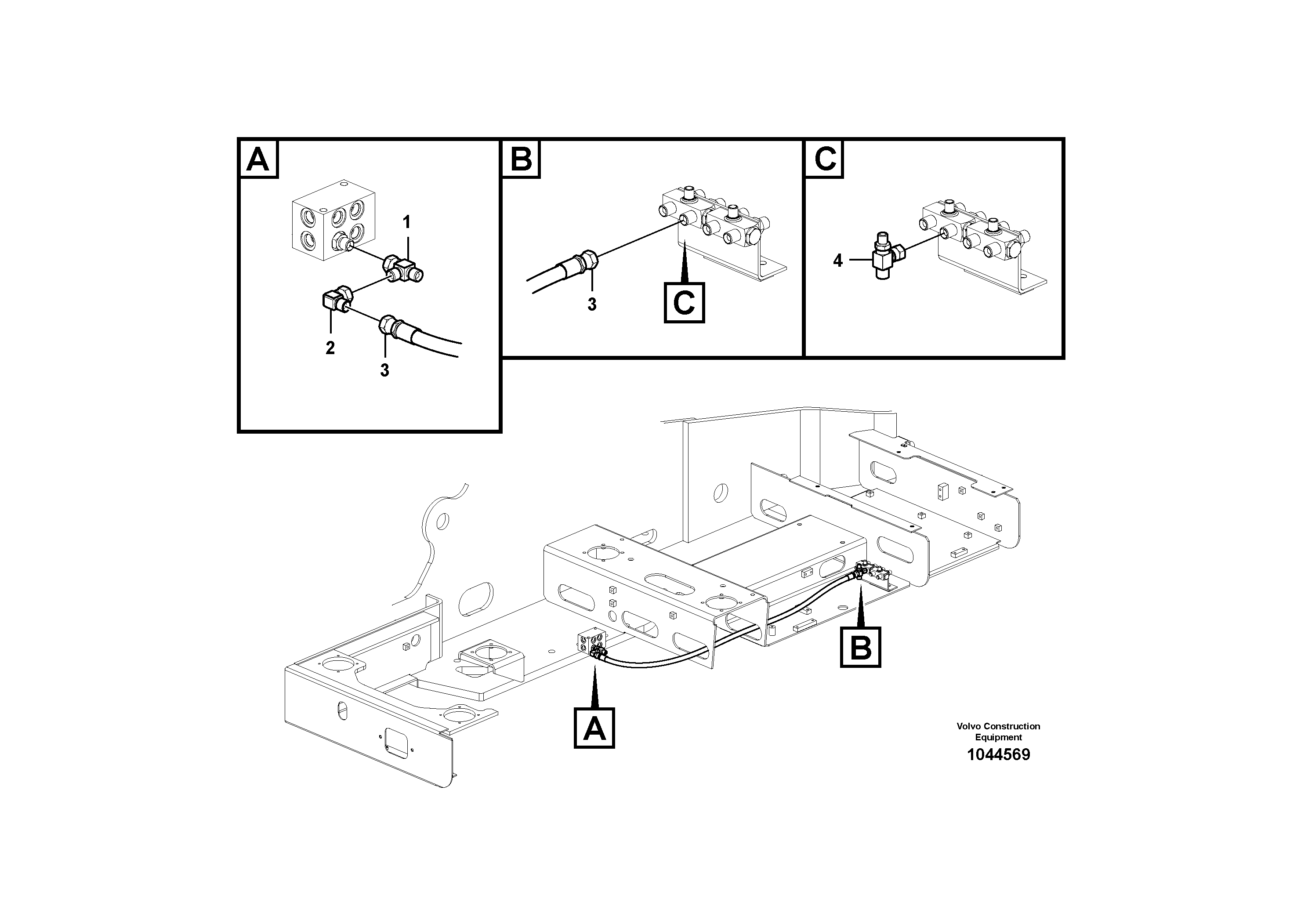 A

1

2

3

B

3

C

C

4

B

A

Volvo Construction Equipment
1044569