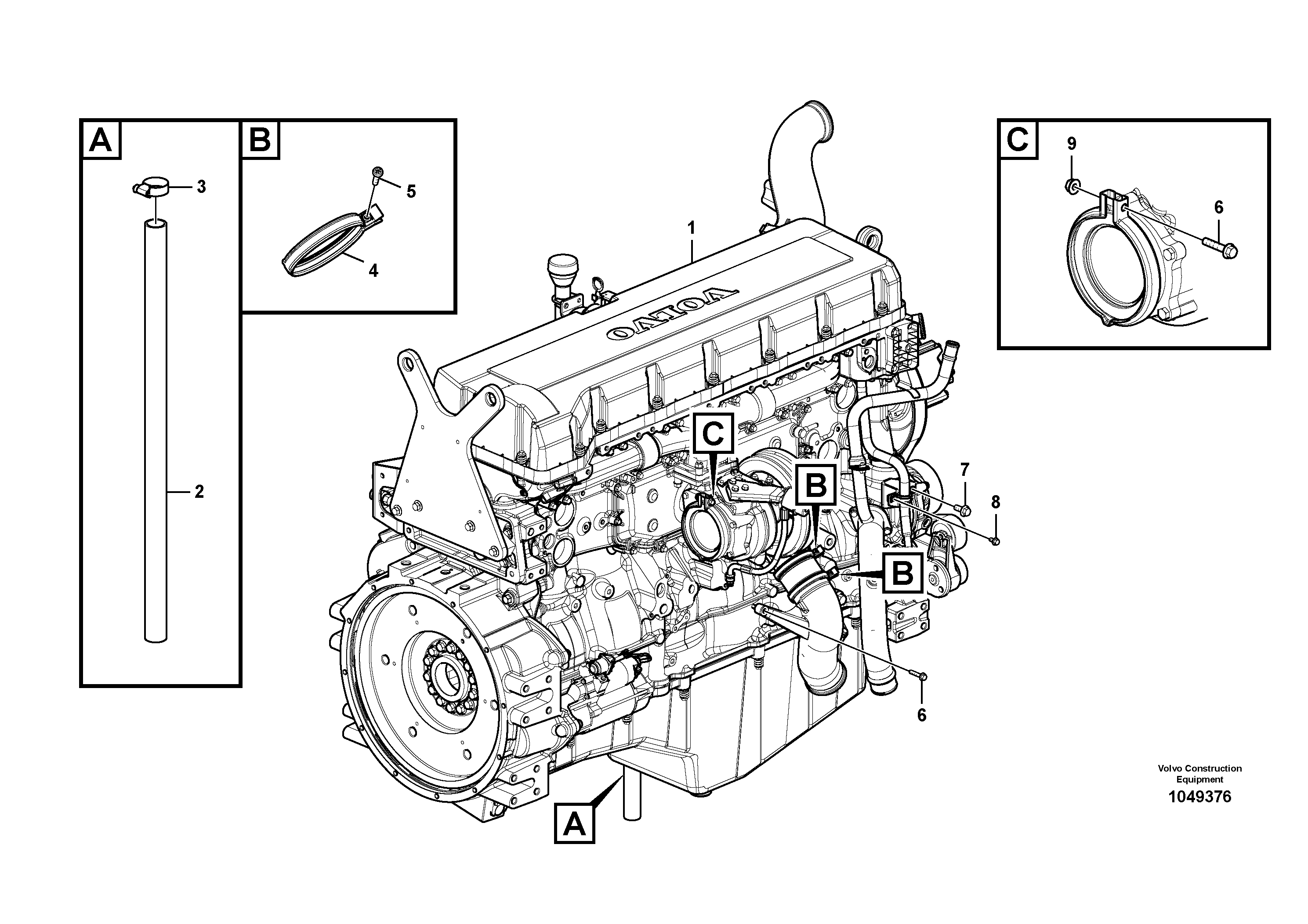 A
3
2

B
5
4

1
VOLVO

C
9
6

C
B
7
8
B
6
A

Volvo Construction Equipment
1049376