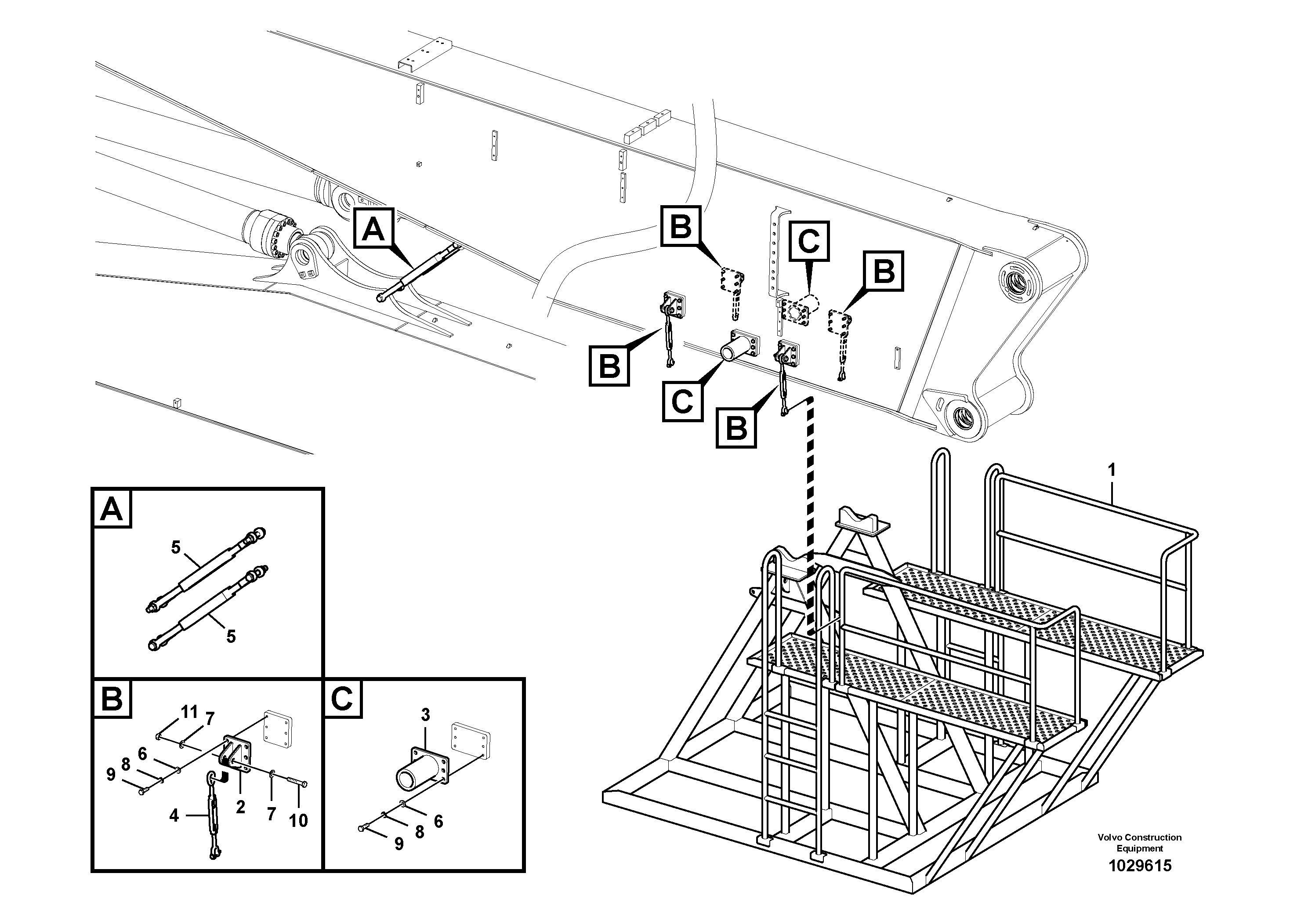 A

B

C

B

B

C

B

1

A

5

5

B

11 7

6

9 8

4

2

7 10

C

3

6

8

9

Volvo Construction Equipment
1029615