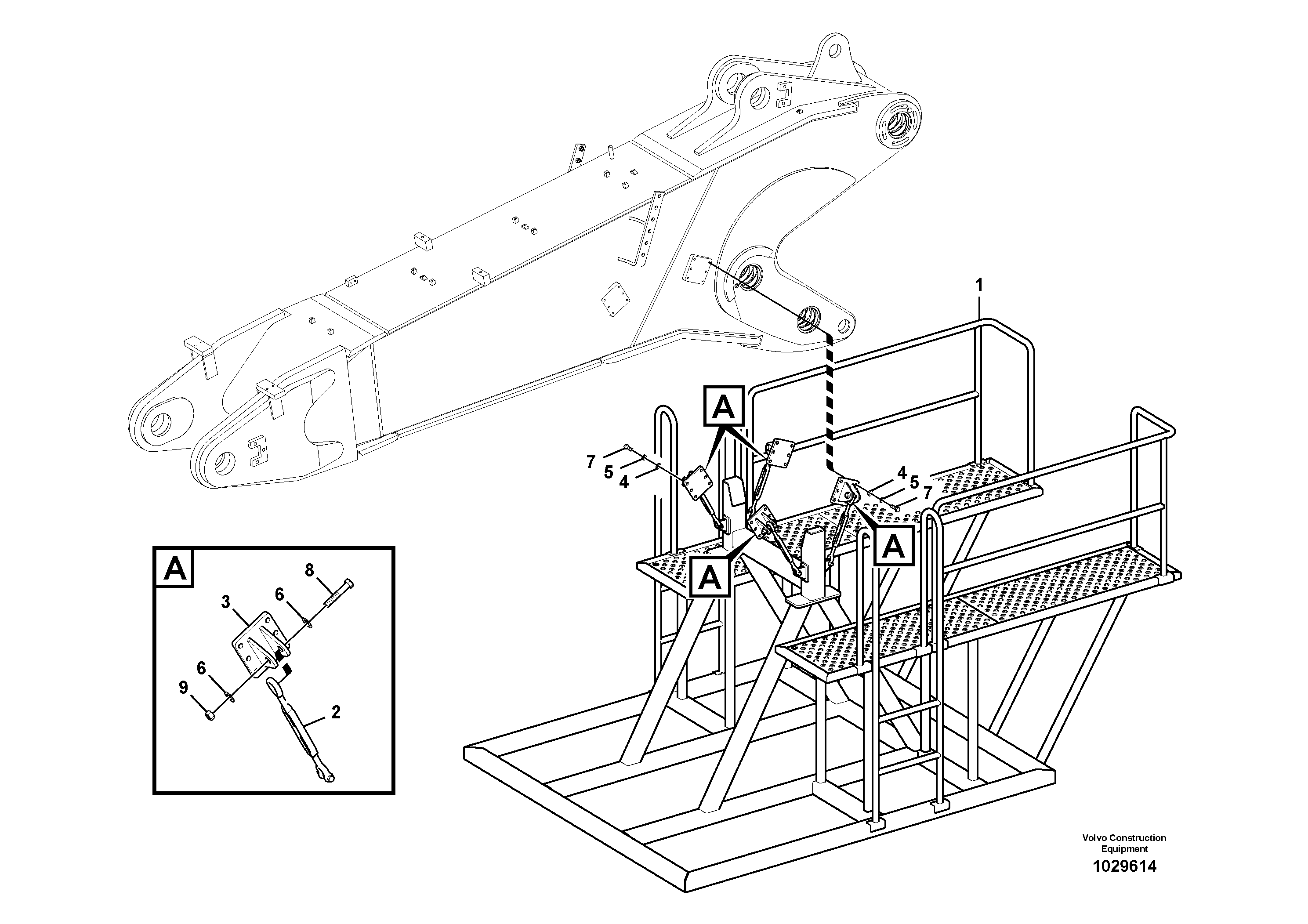 1

A

7
5
4

4
5
7

A

A

A

8
6
3
6
9
2

Volvo Construction Equipment
1029614