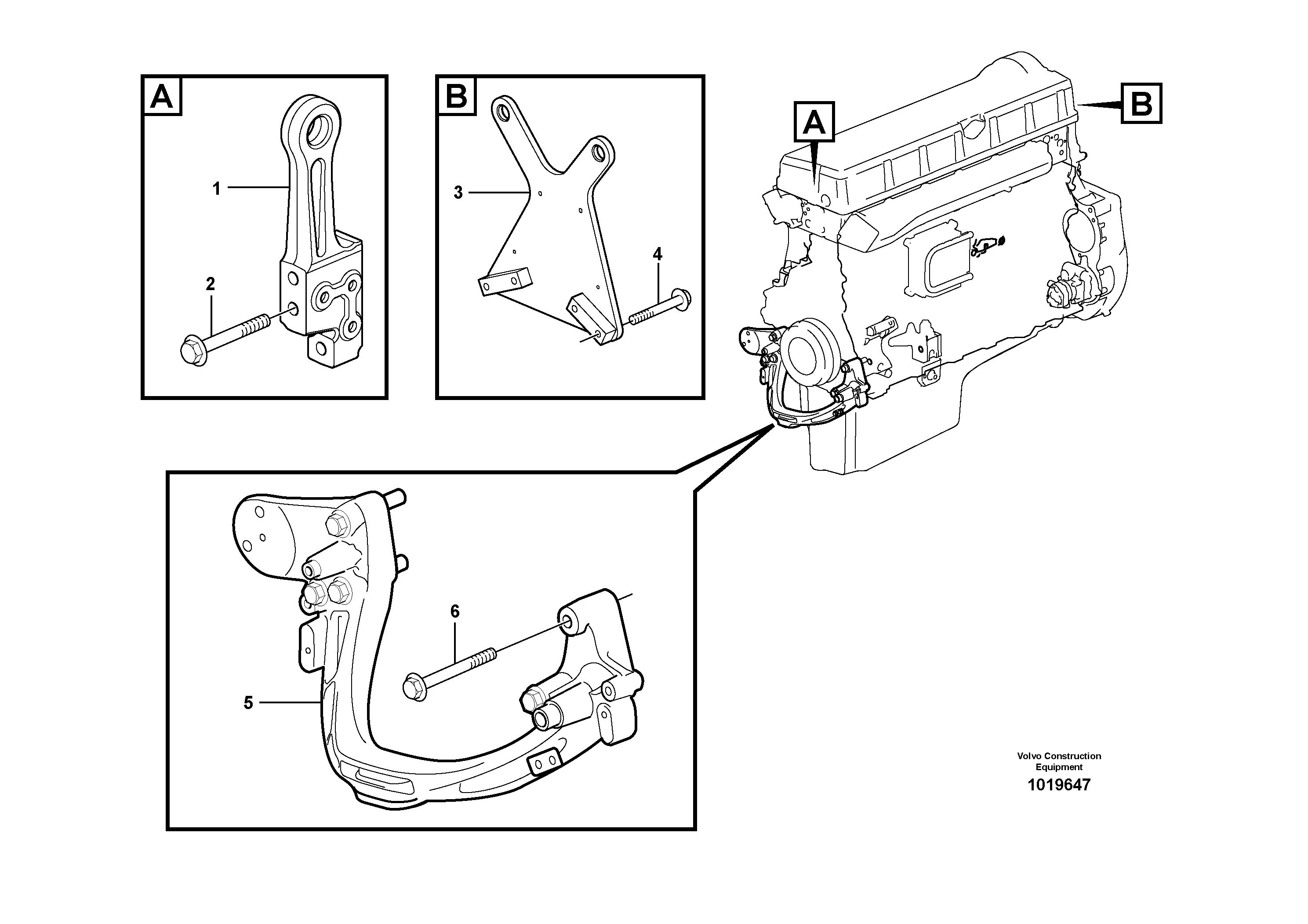 A
1
2
B
3
4
A
B
6
5
Volvo Construction Equipment
1019647