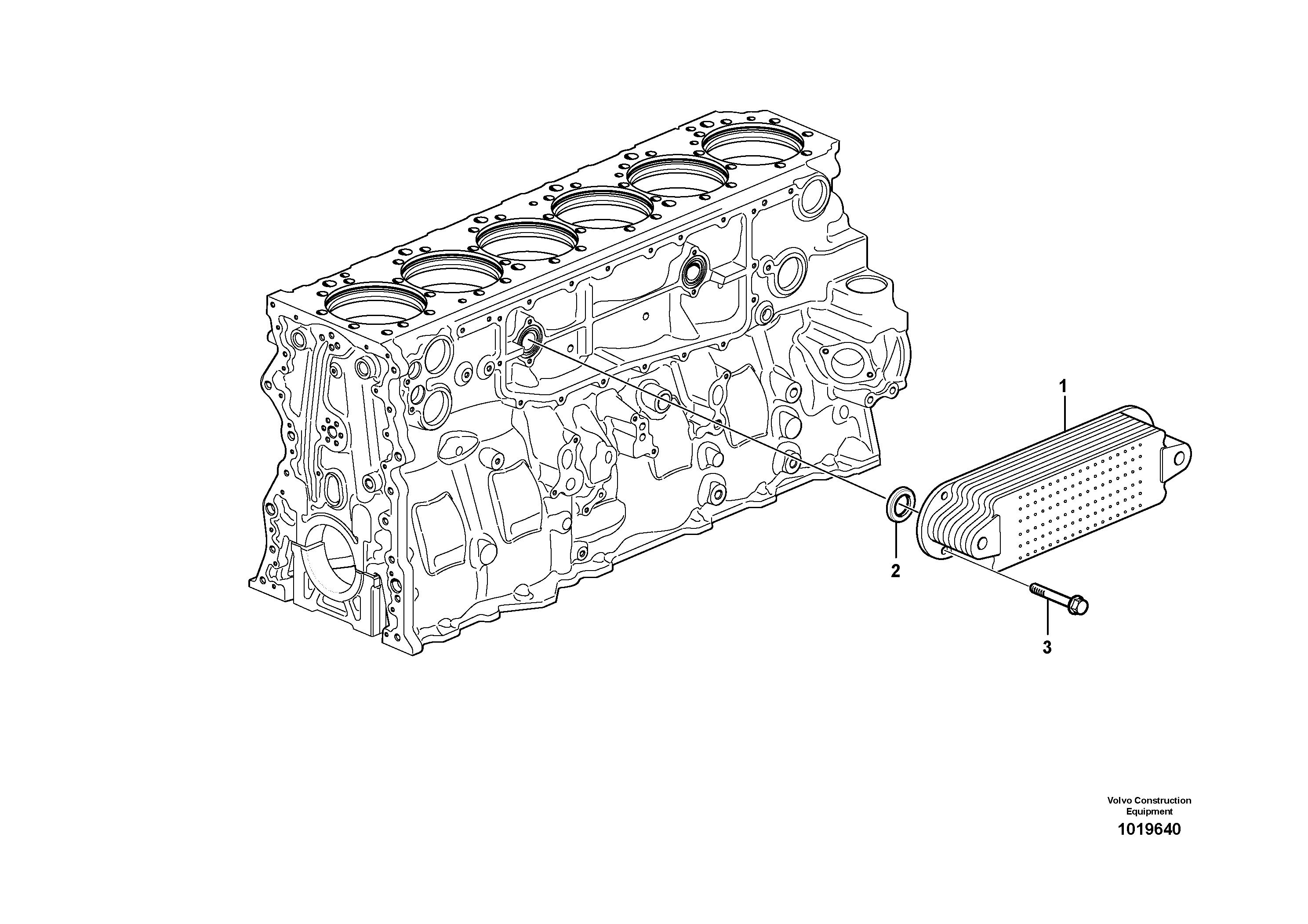 1

2

3

Volvo Construction Equipment
1019640