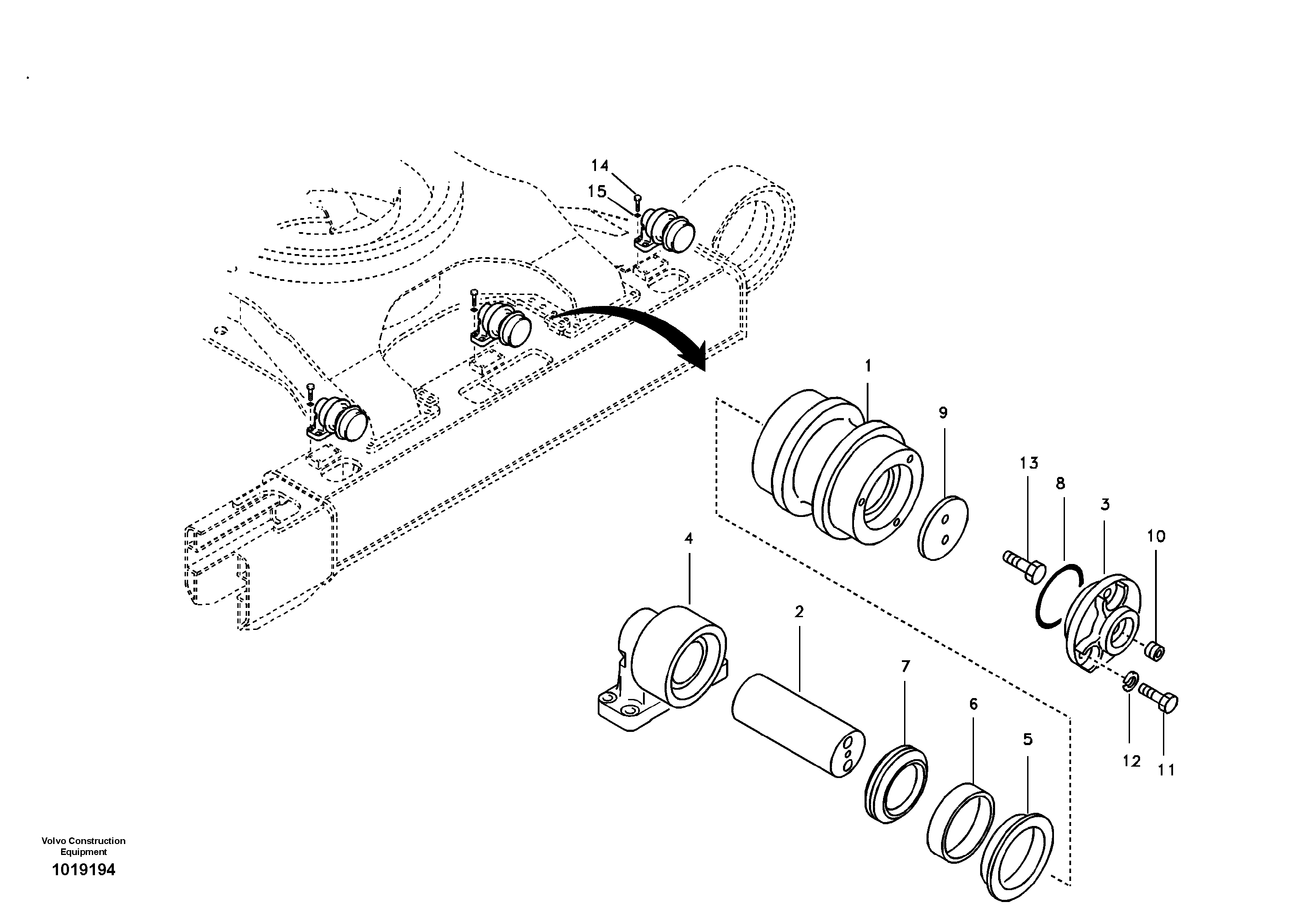 14
15
1
9
13
8
3
10
4
2
7
6
5
12
11
Volvo Construction Equipment
1019194