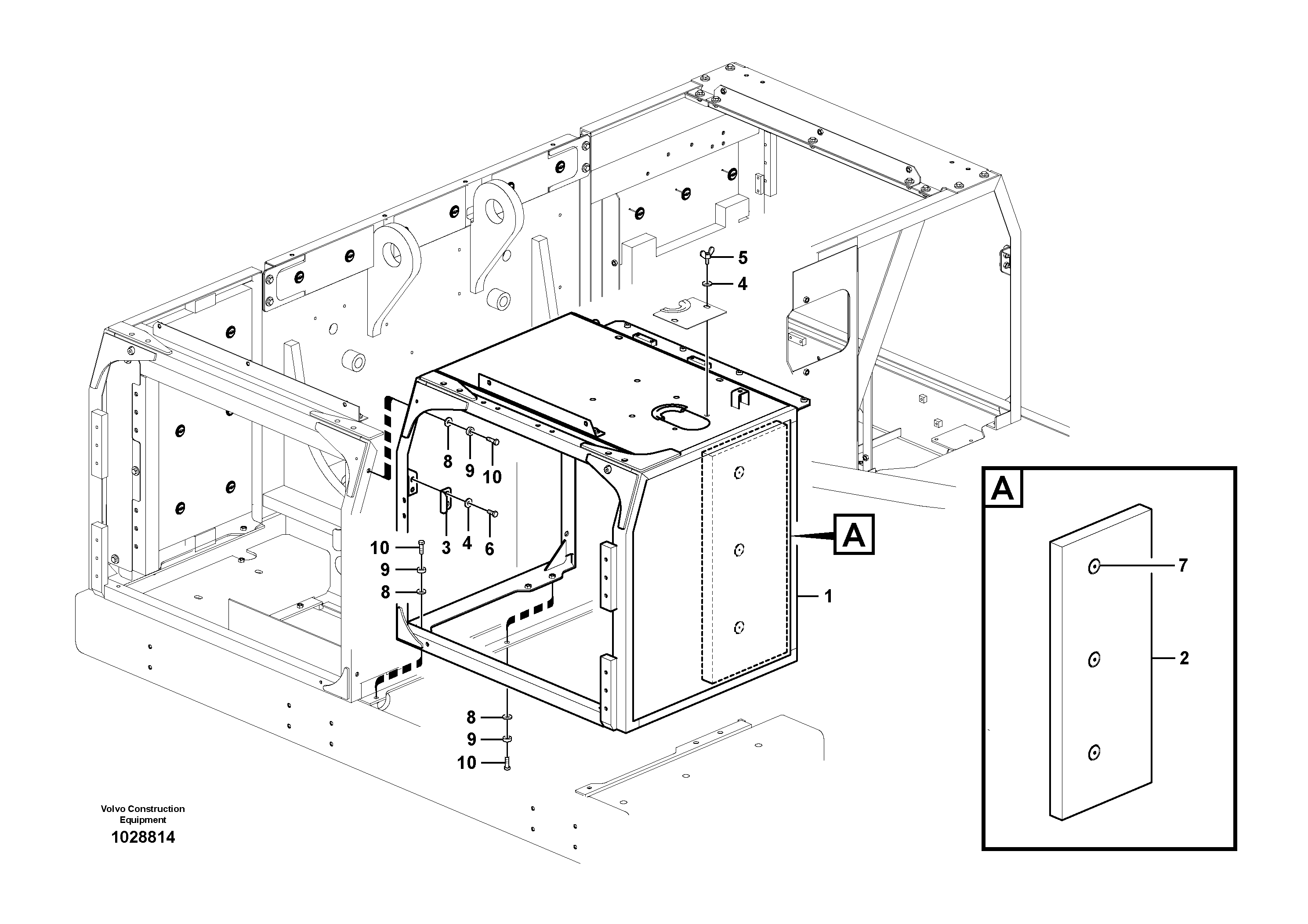 5
4
8
9
10
3
4
6
10
9
8
A
1
8
9
10
A
7
2
Volvo Construction Equipment
1028814