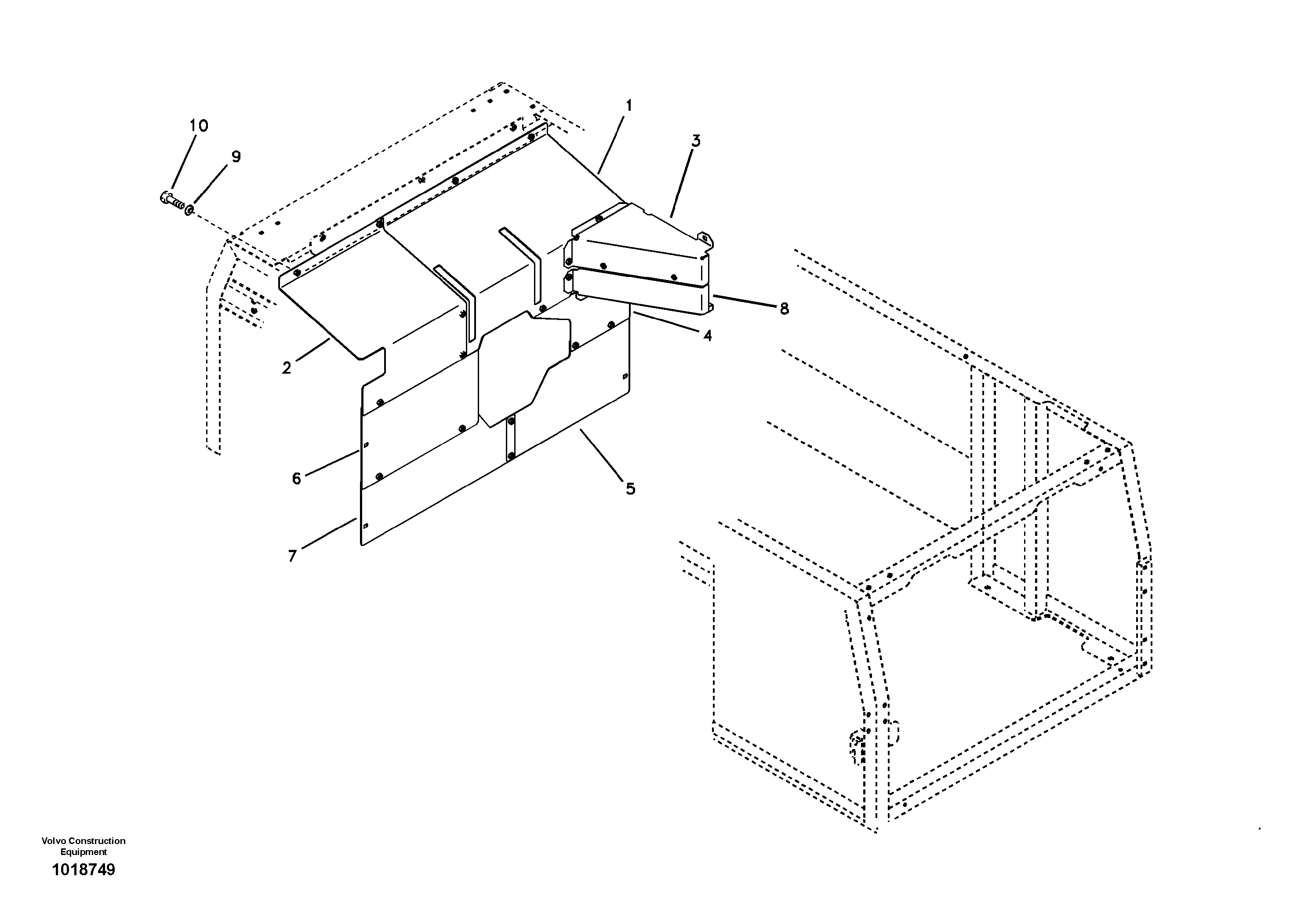 10
9
1
3
8
4
2
6
5
7

Volvo Construction Equipment
1018749