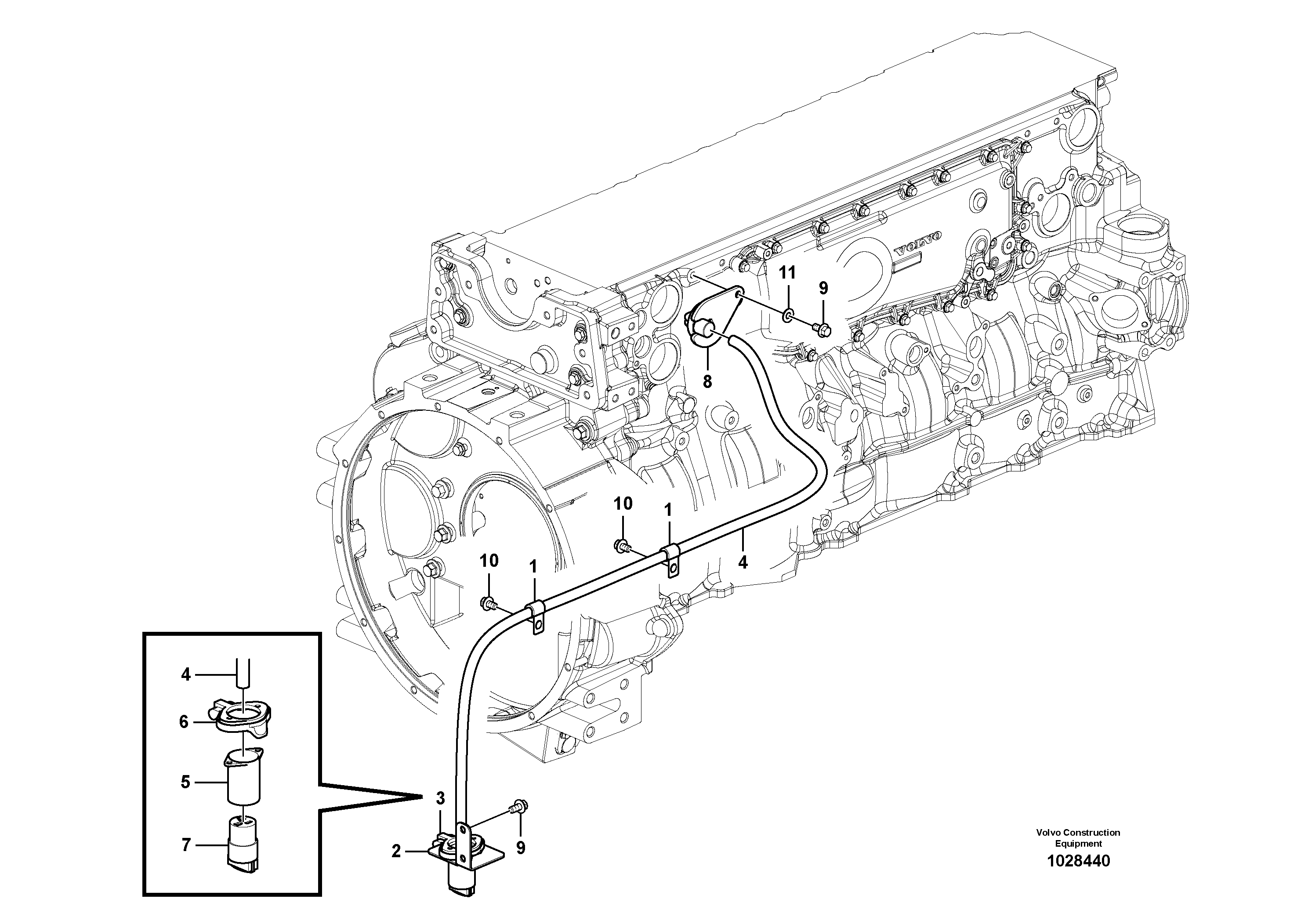 VOLVO

11

9

8

10

1

4

10

1

4

6

5

7

3

2

9

Volvo Construction Equipment

1028440