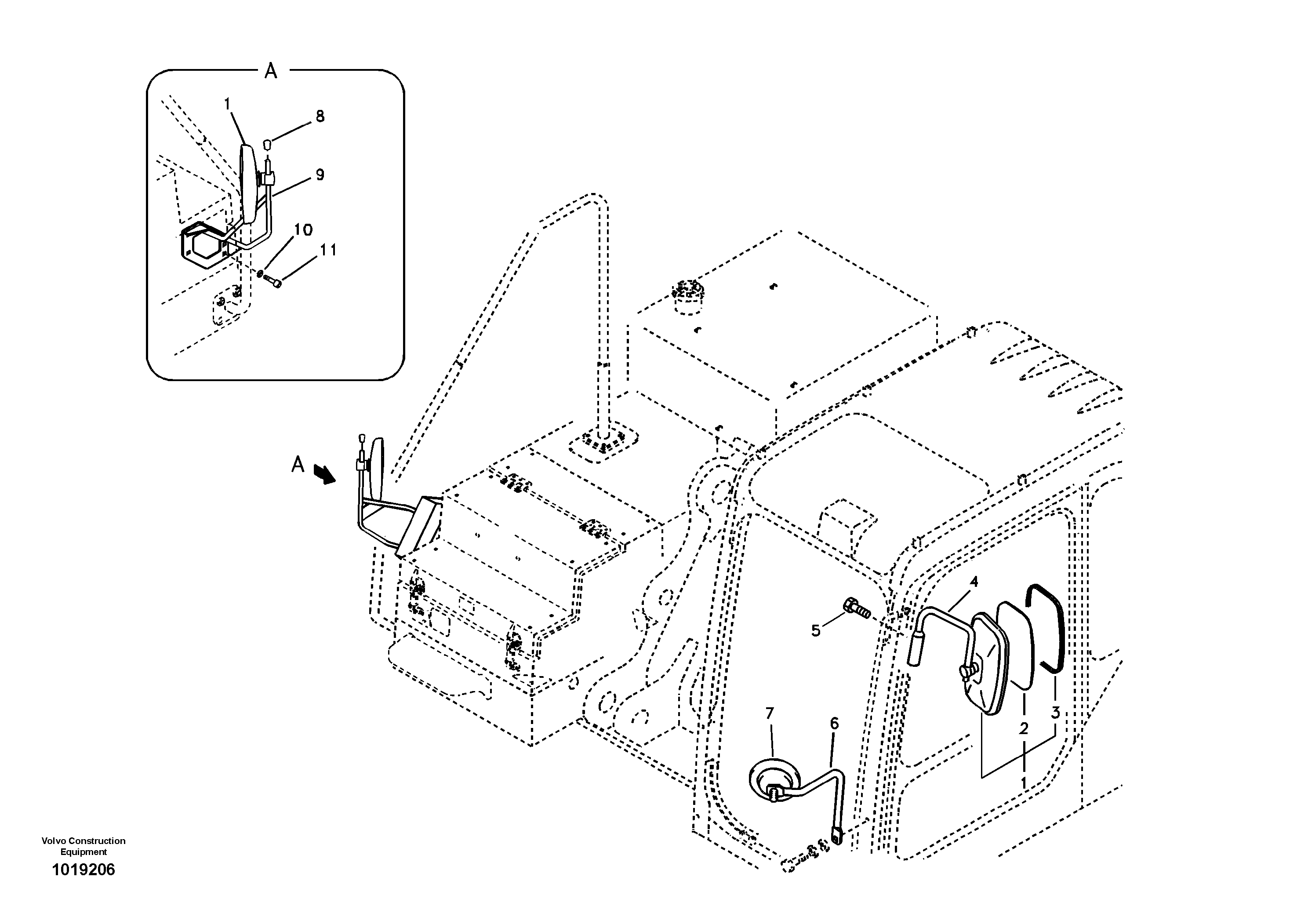 A

1
8
9
10
11

A

4
5
7
6
2
3
1

Volvo Construction Equipment
1019206