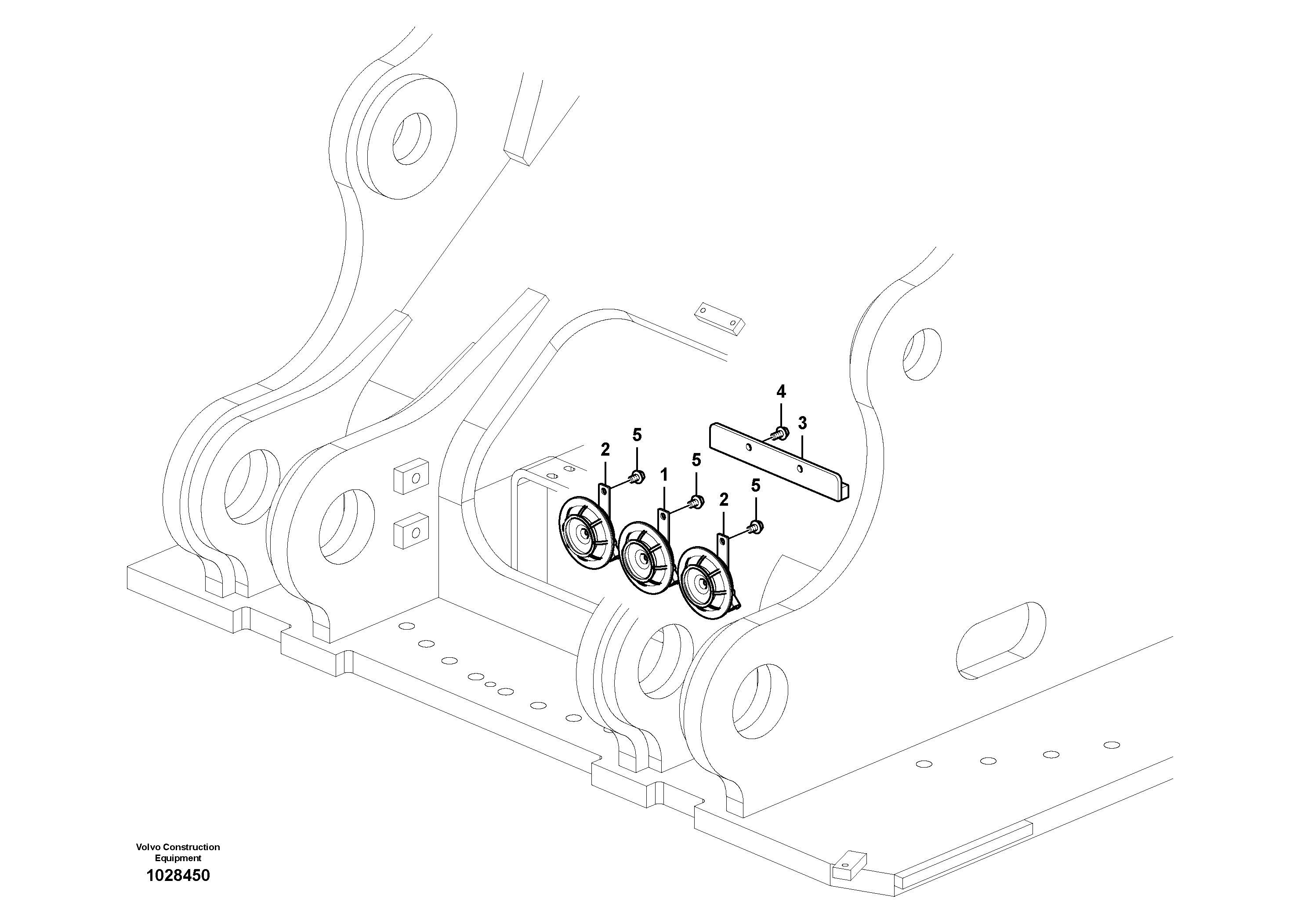 4
3
5
2
5
1
5
2

Volvo Construction Equipment
1028450