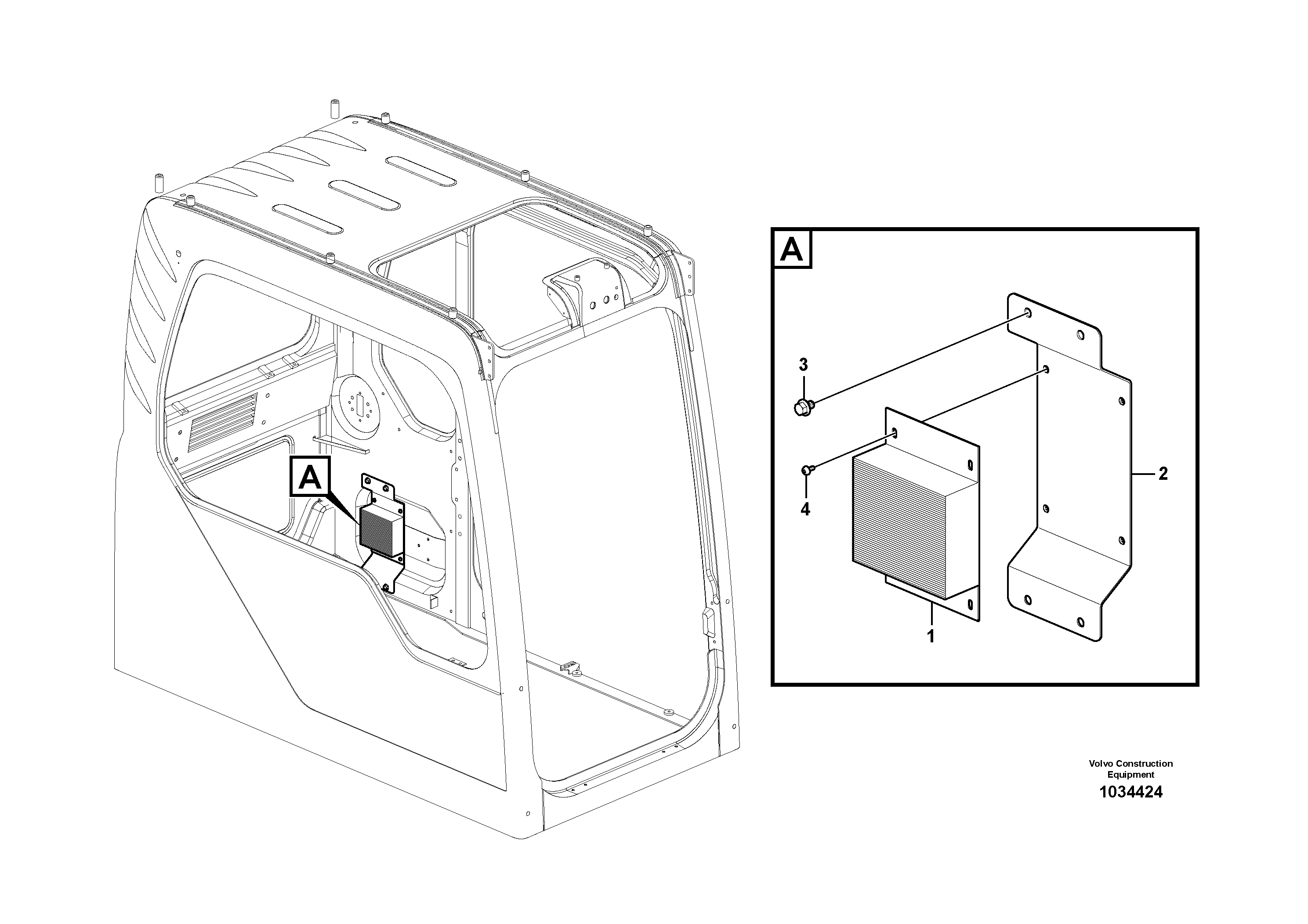 A

A

3

4

2

1

Volvo Construction Equipment
1034424