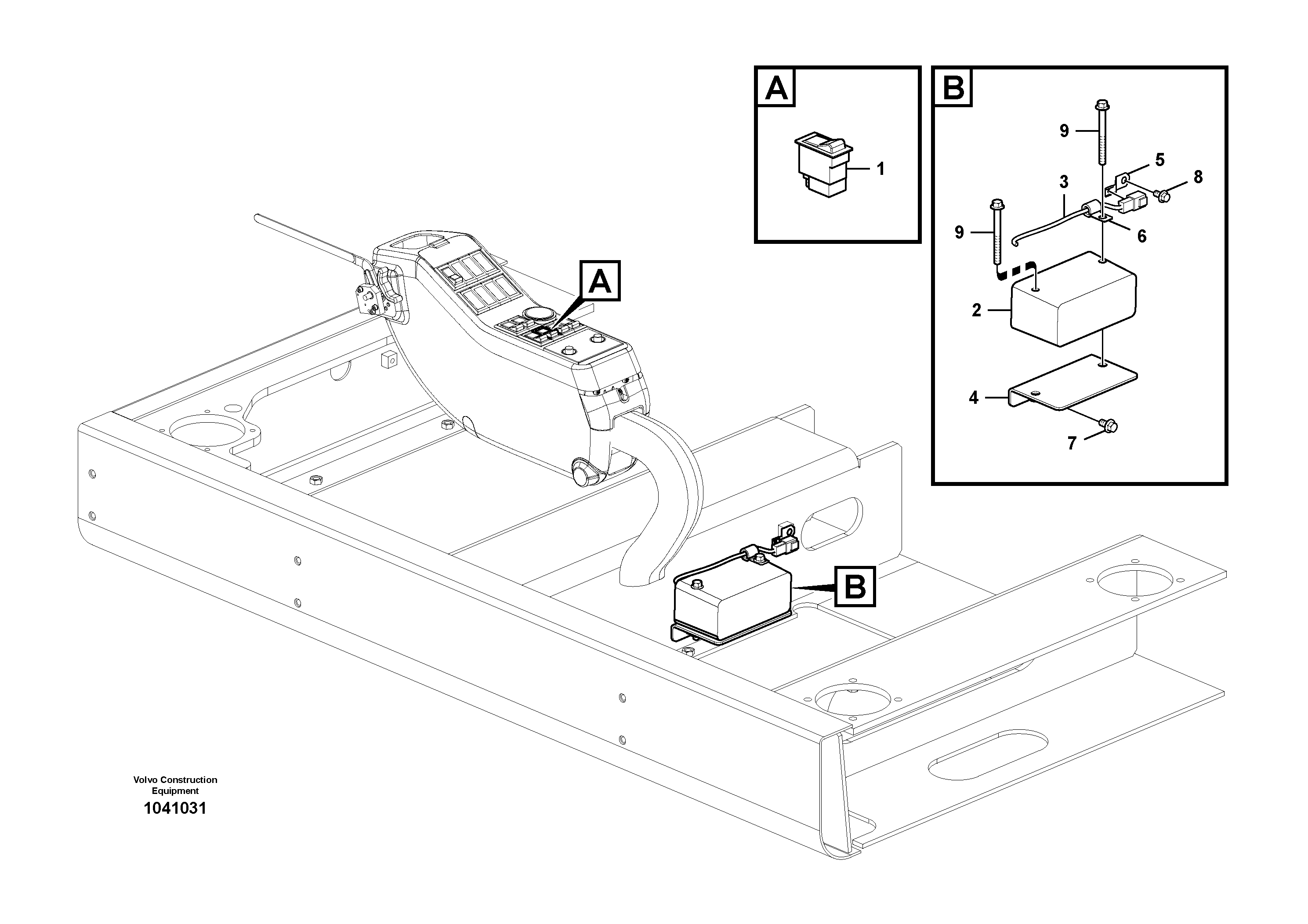 A

1

B

9

5

8

3

9

6

2

4

7

A

B

Volvo Construction Equipment

1041031