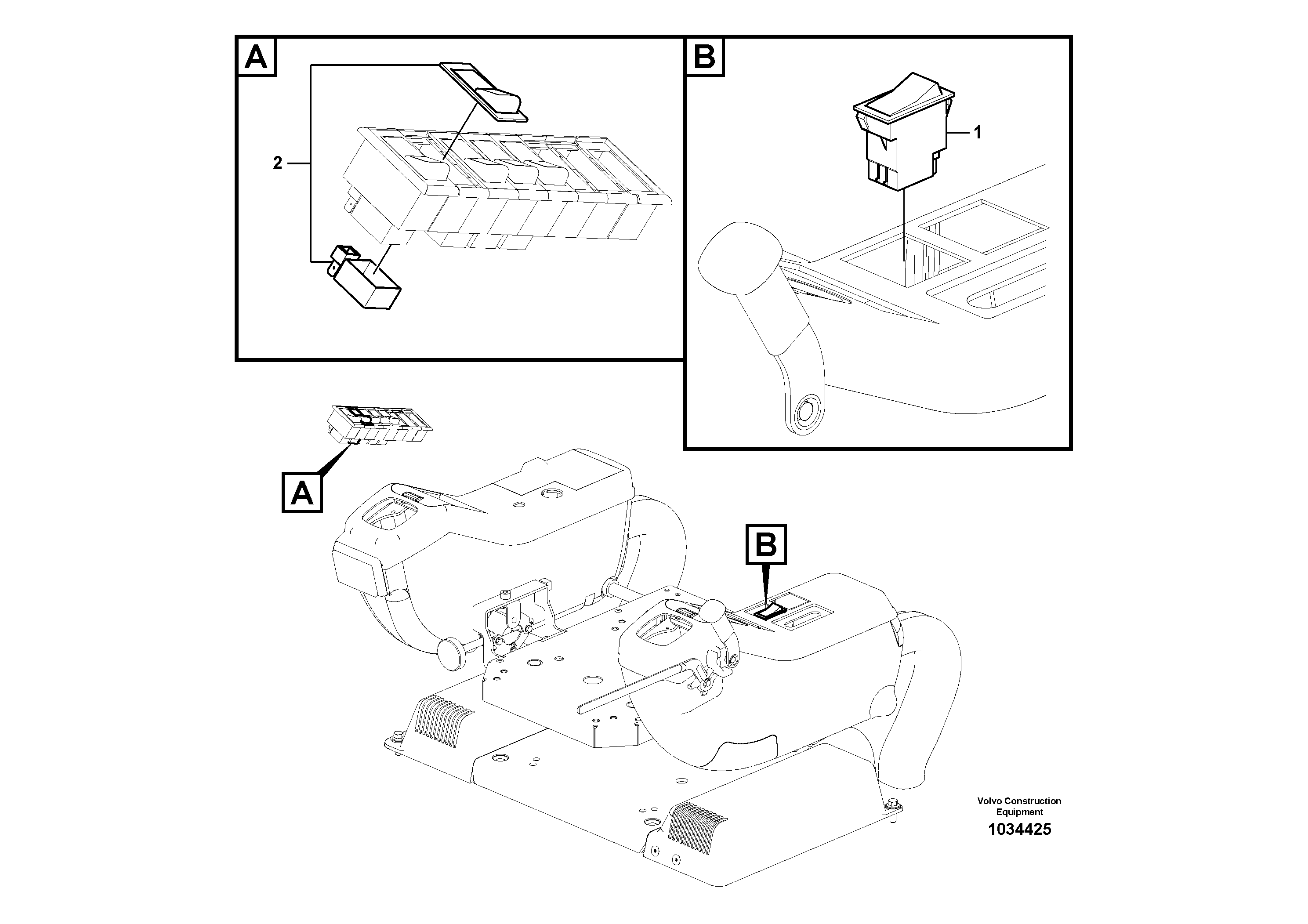 A

2

B

1

A

B

Volvo Construction Equipment
1034425