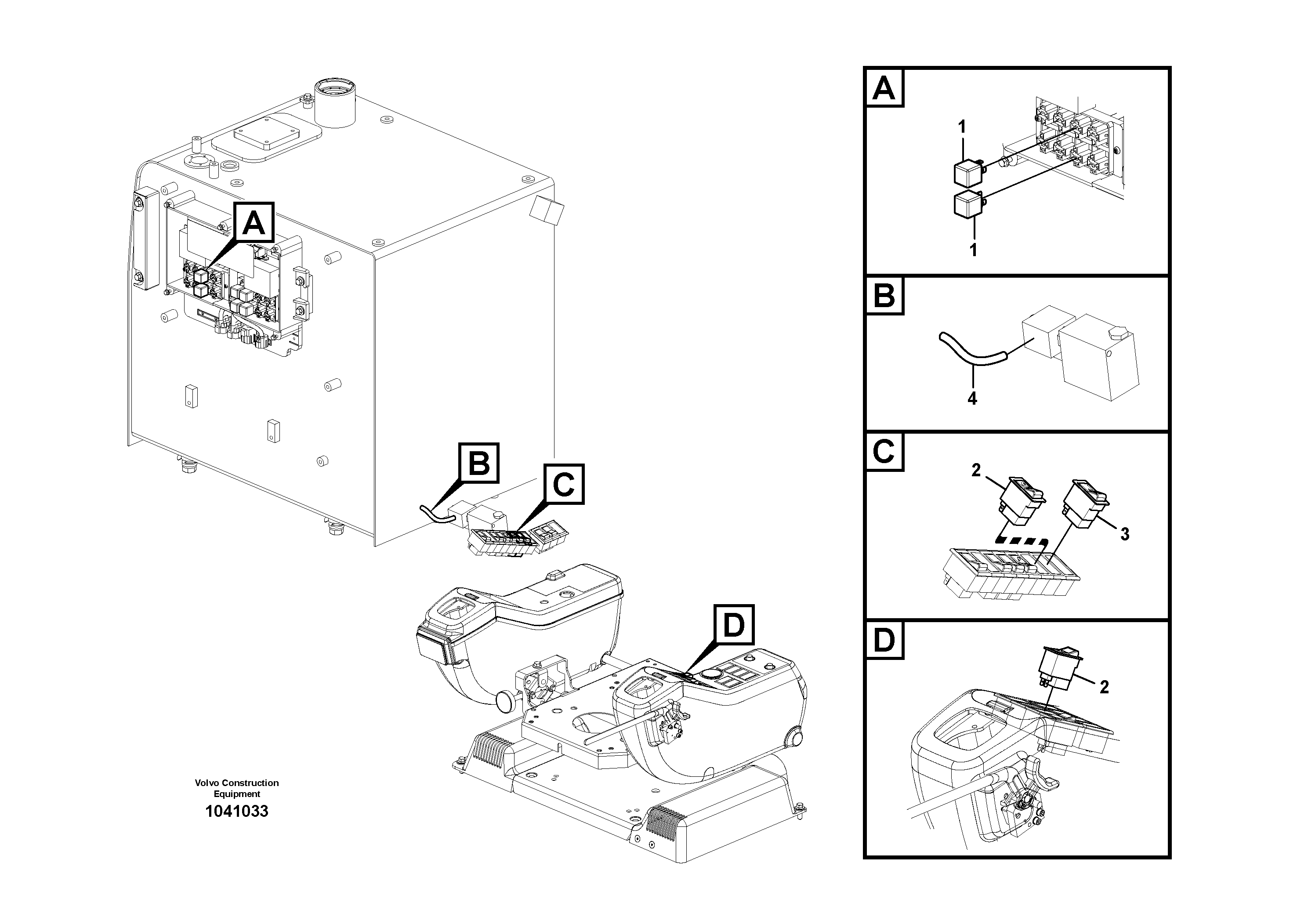 A

B

C

D

Volvo Construction Equipment
1041033

A
1
1

B
4

C
2
3

D
2