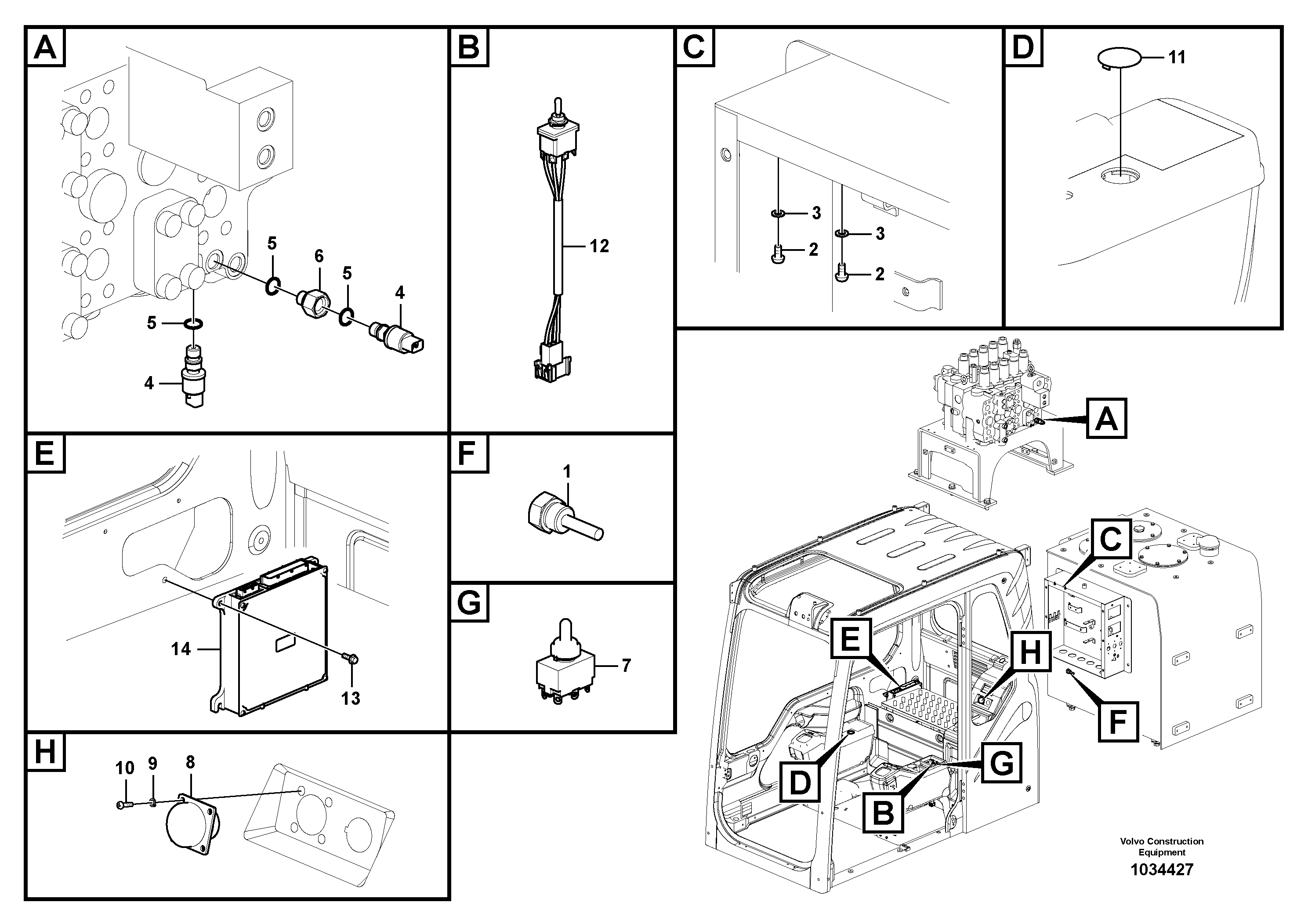 A
5
6
5
4
5
4

B
12

C
3
3
2
2

D
11

E
14
13

F
1

G
7

H
10
9
8

A
C
E
H
F
D
G
B

Volvo Construction Equipment
1034427