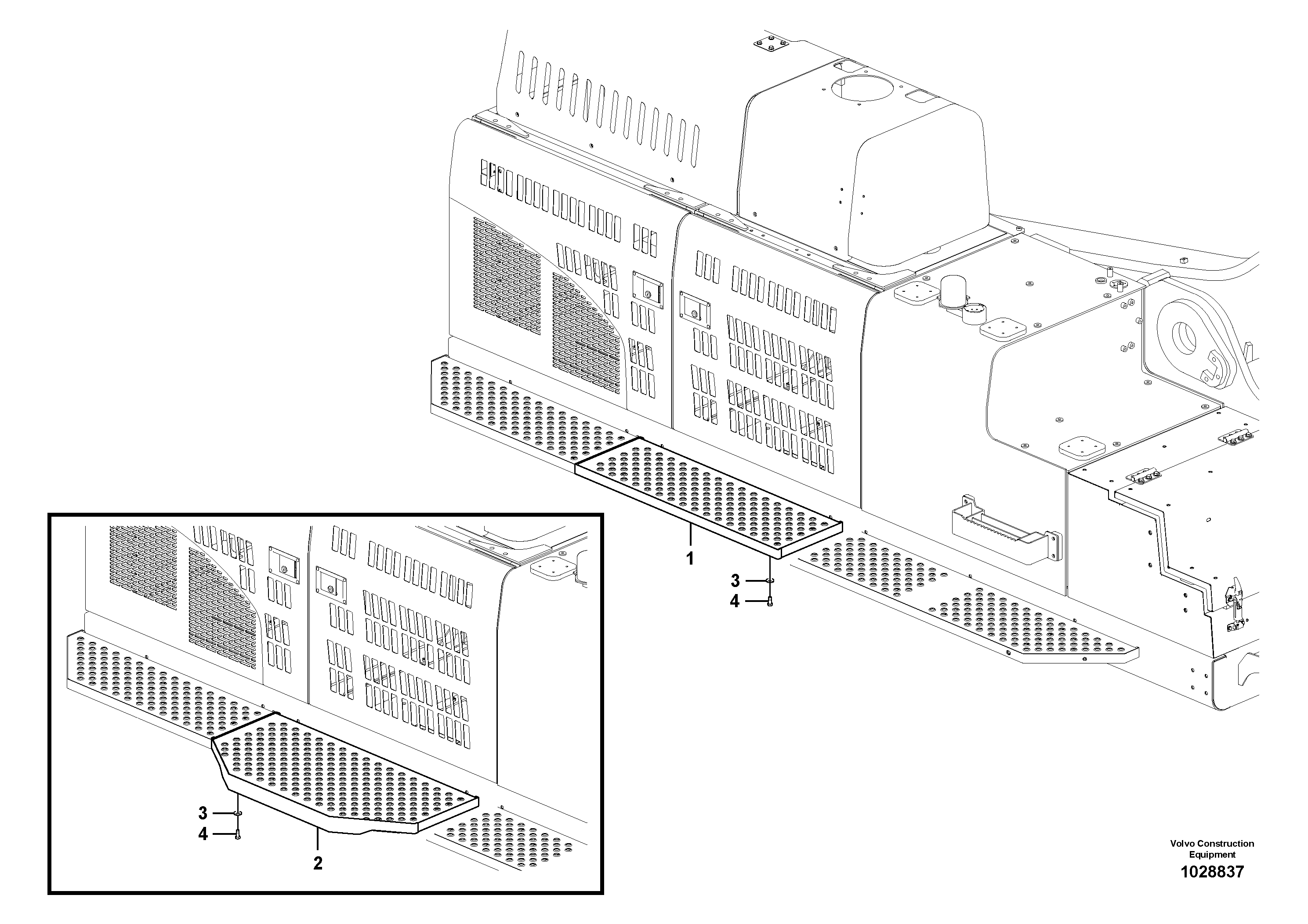 1
3
4
3
4
2
Volvo Construction Equipment
1028837