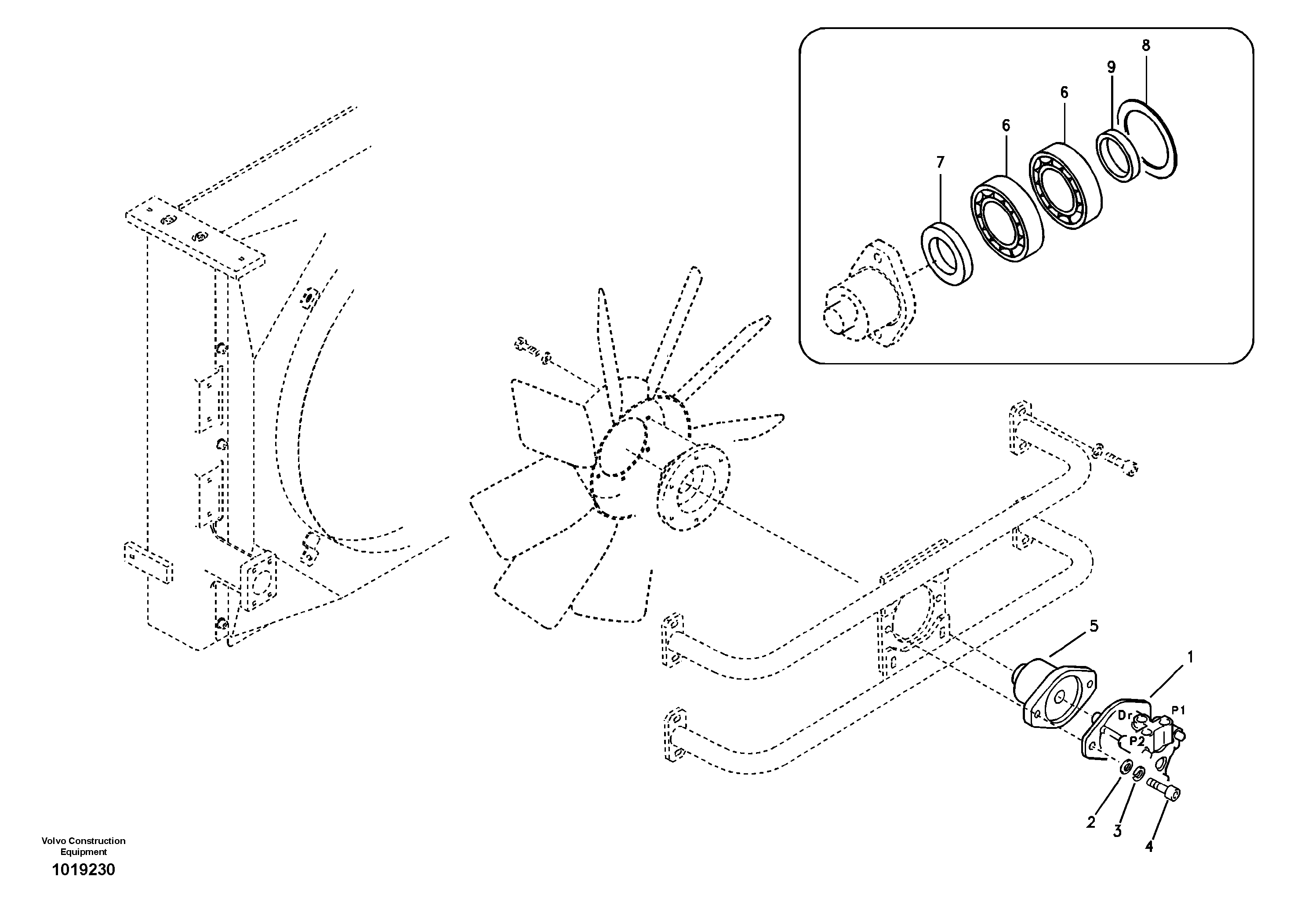 8
9
6
6
7
5
1
Dr
P1
P2
2
3
4
Volvo Construction Equipment
1019230