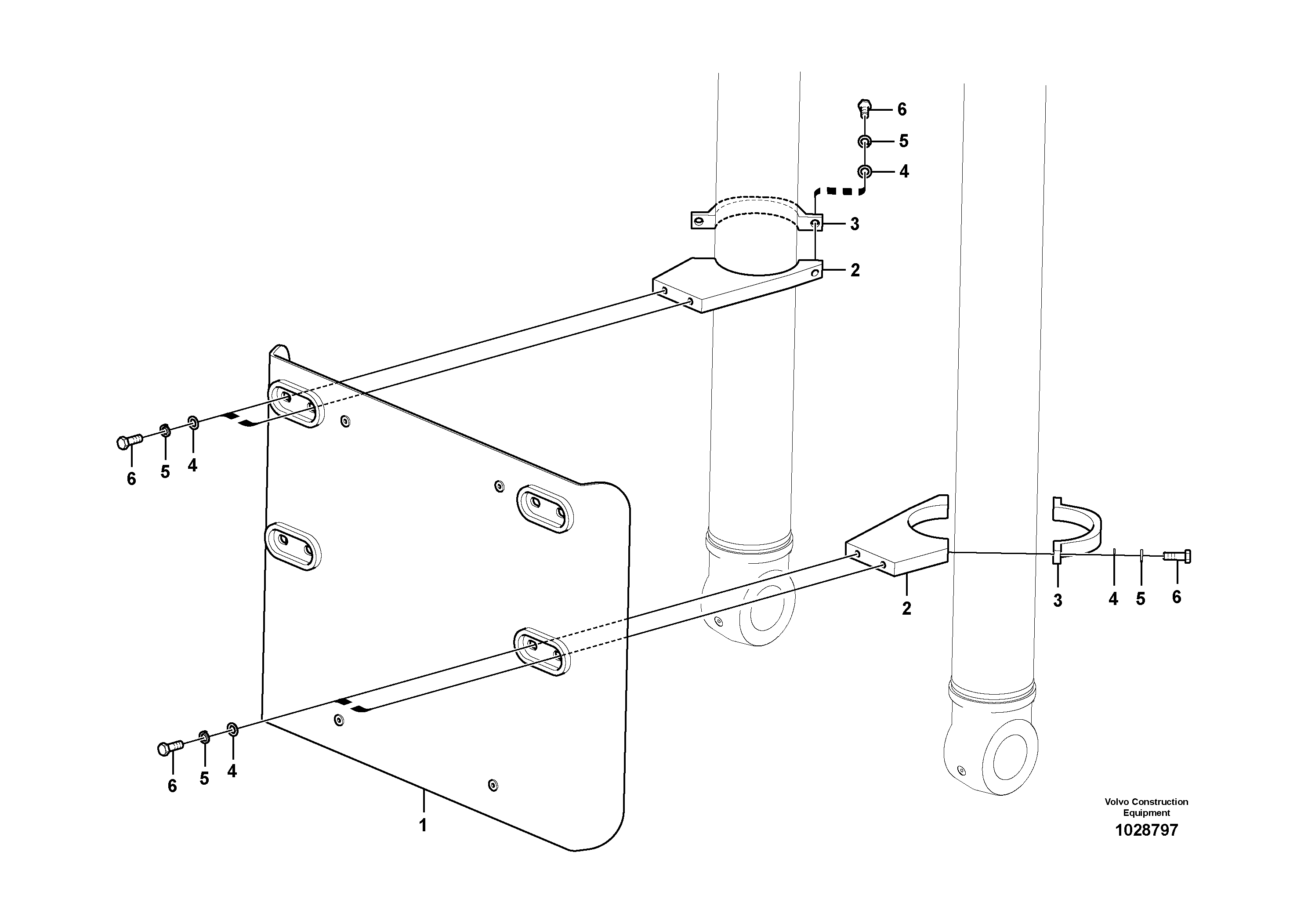 6
5
4
3
2
6 5 4
2
3 4 5 6
6 5 4
1
Volvo Construction Equipment
1028797