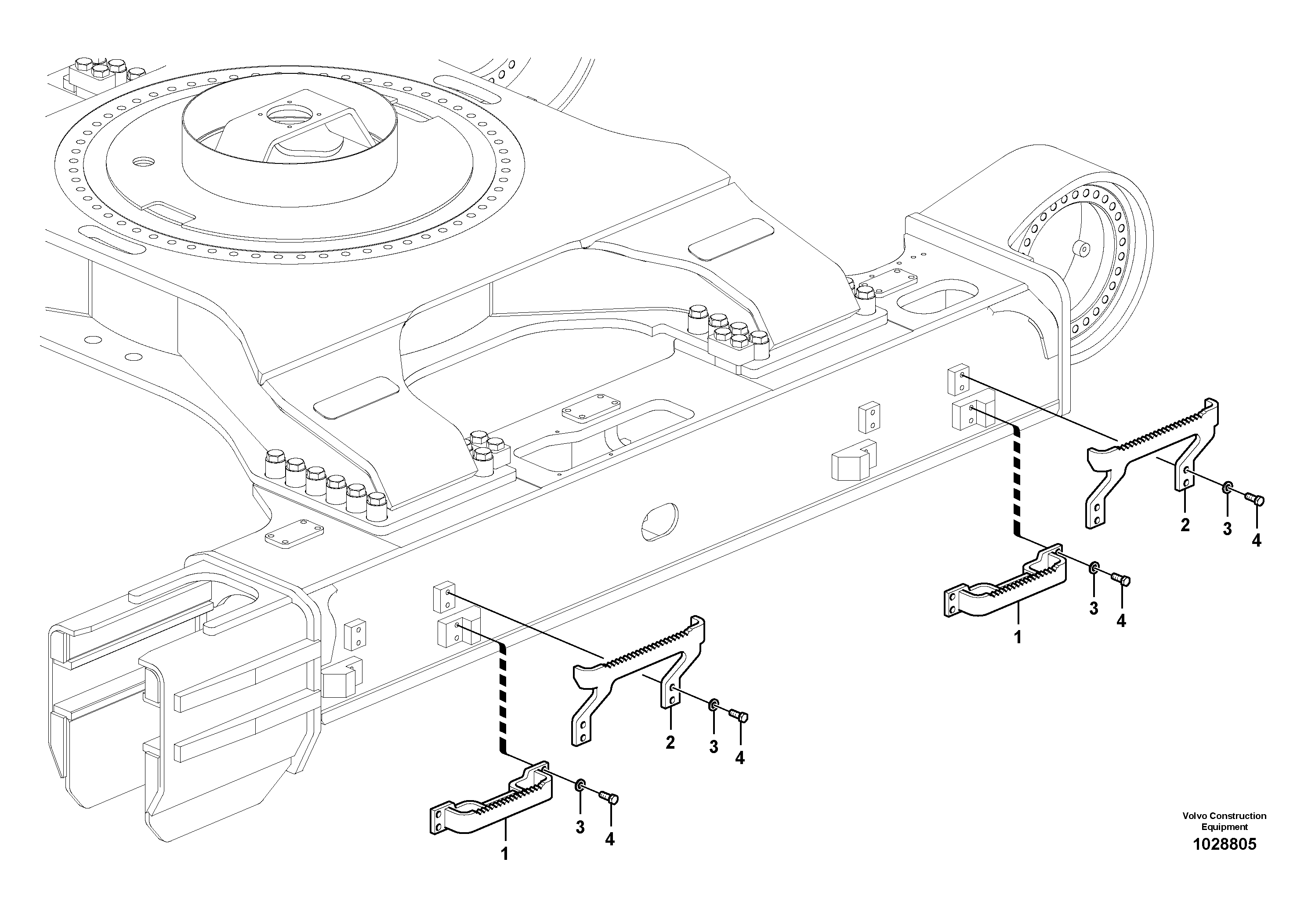 2
3
4
3
4
1
2
3
4
3
4
1

Volvo Construction Equipment
1028805