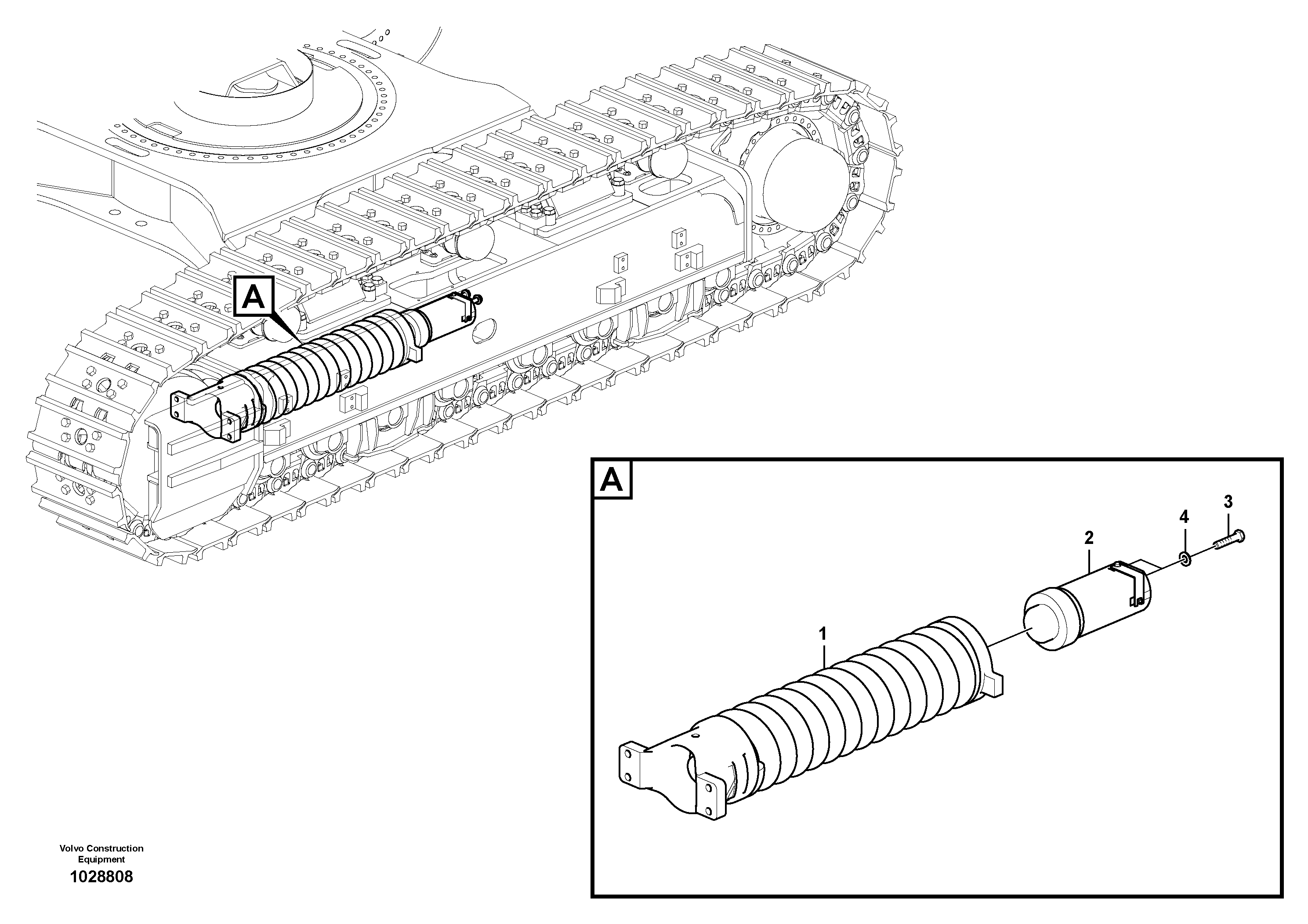 A

A

3

4

2

1

Volvo Construction Equipment

1028808