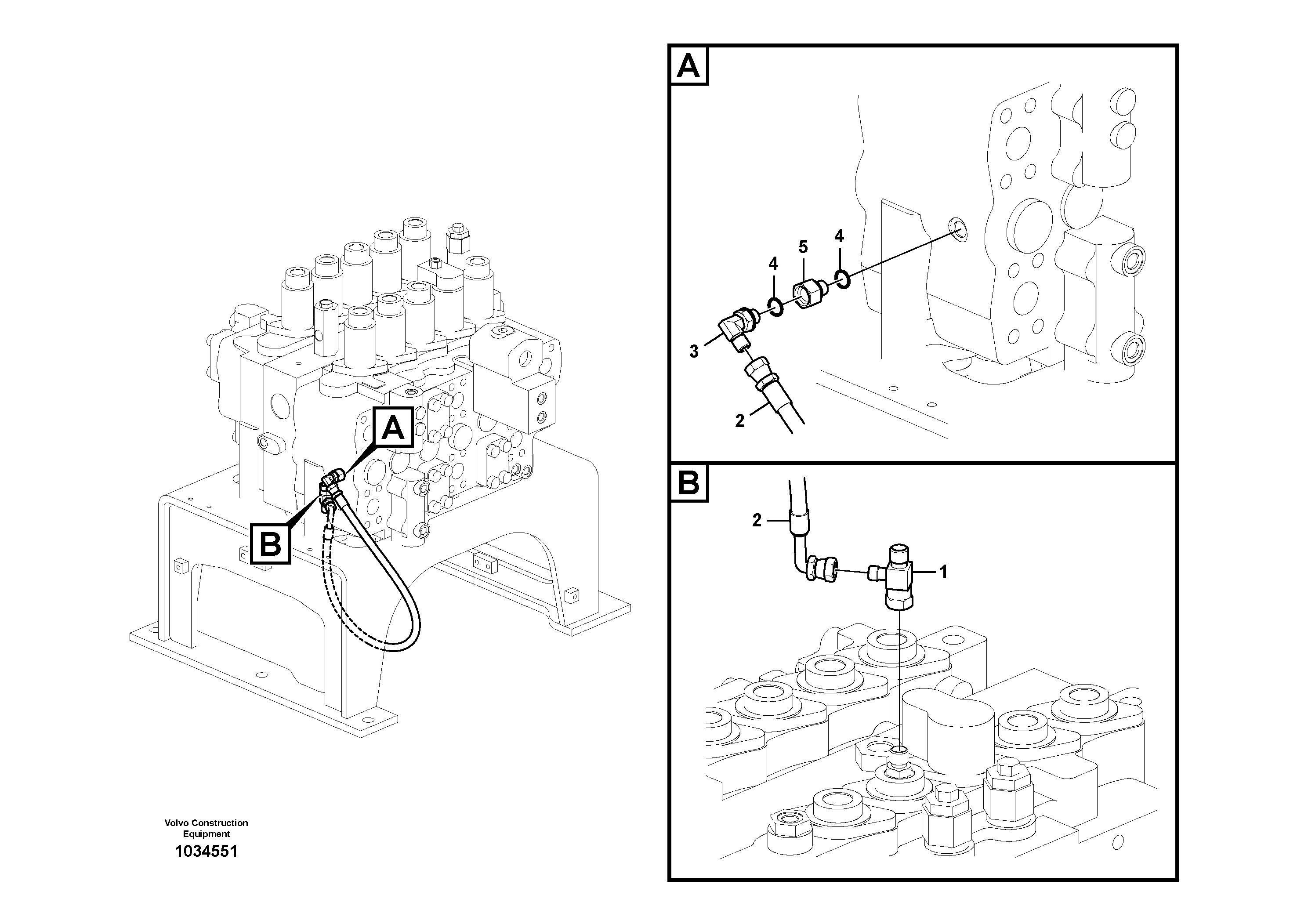 A

B

Volvo Construction Equipment
1034551

A

4
5
4
3
2

B

2
1