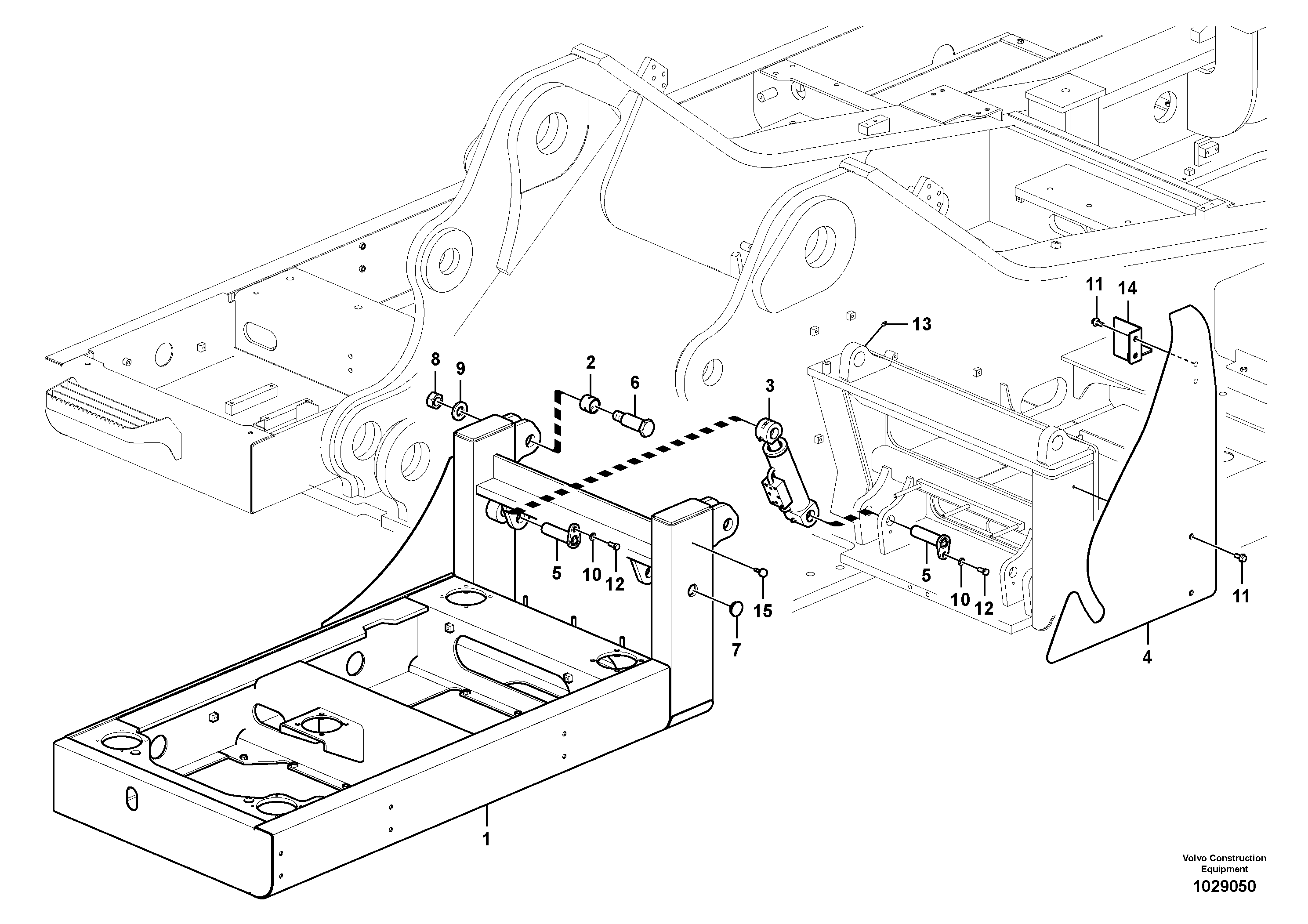 11
14
13
8
9
2
6
3
5
10
12
15
7
5
10
12
11
4
1

Volvo Construction Equipment
1029050