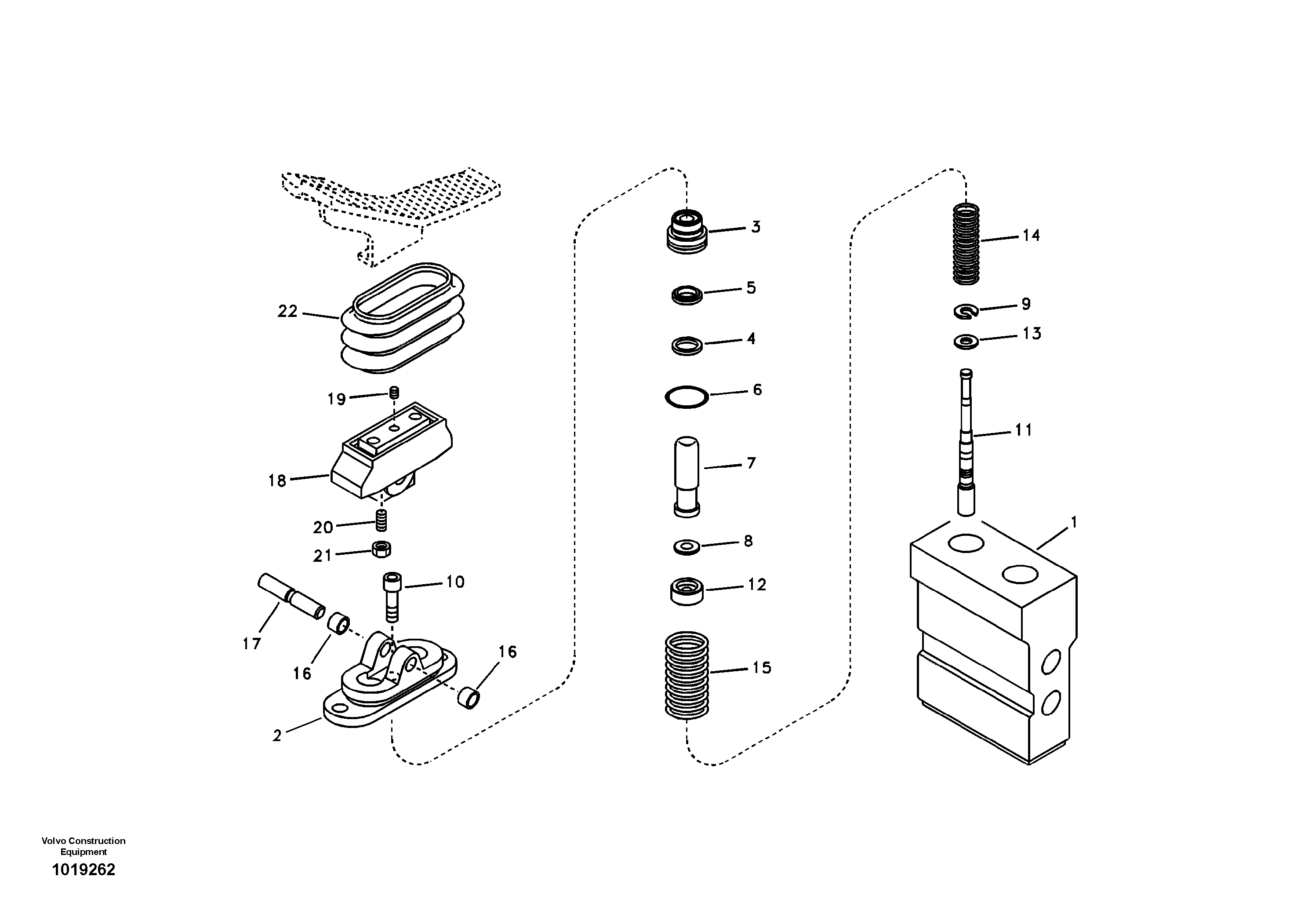 22
19
18
20
21
10
17
16
16
2
3
5
4
6
7
8
12
15
14
9
13
11
1

Volvo Construction Equipment
1019262