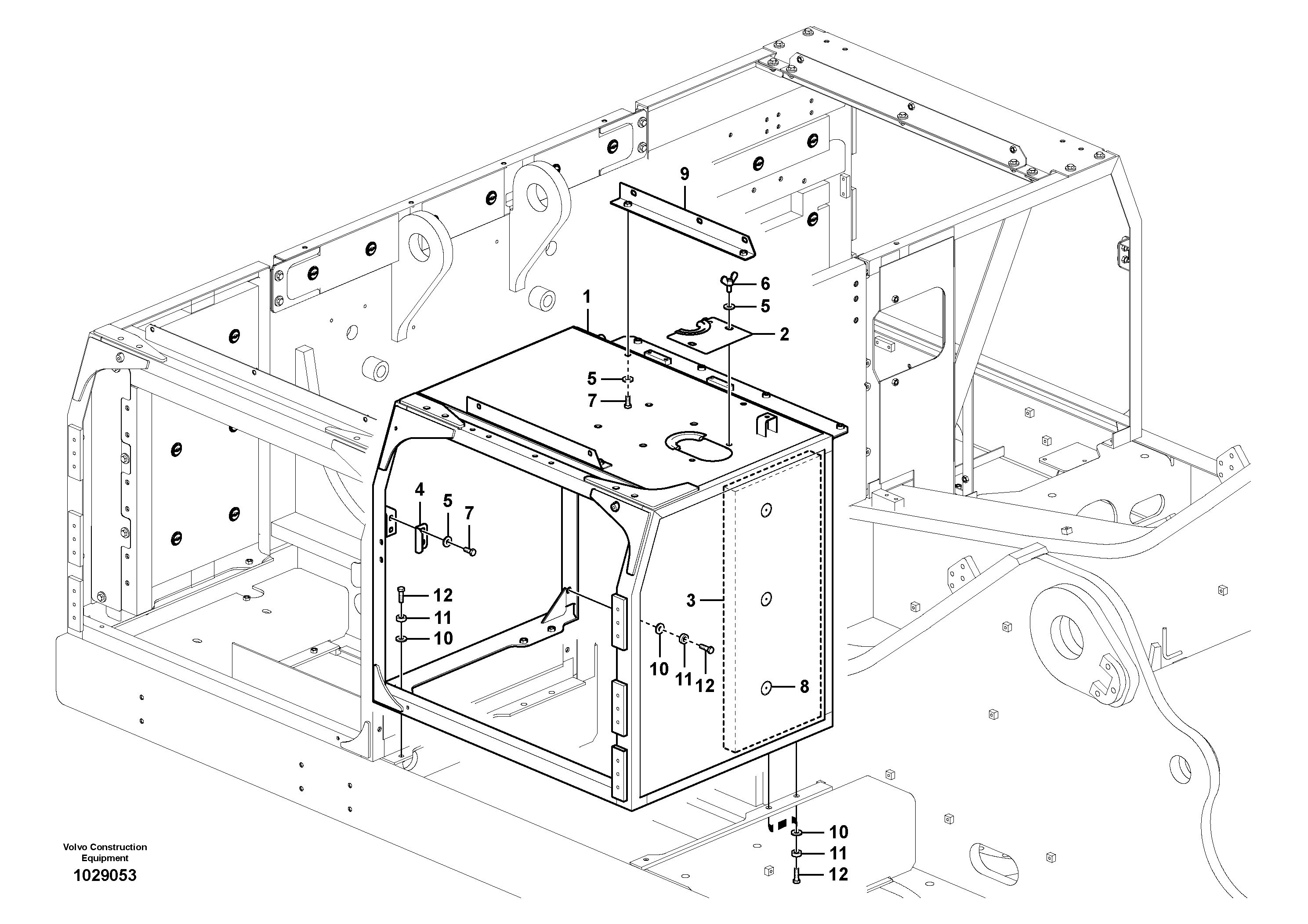 9
6
5
1
2
5
7
4
5
7
12
11
10
3
10
11
12
8
10
11
12

Volvo Construction Equipment
1029053