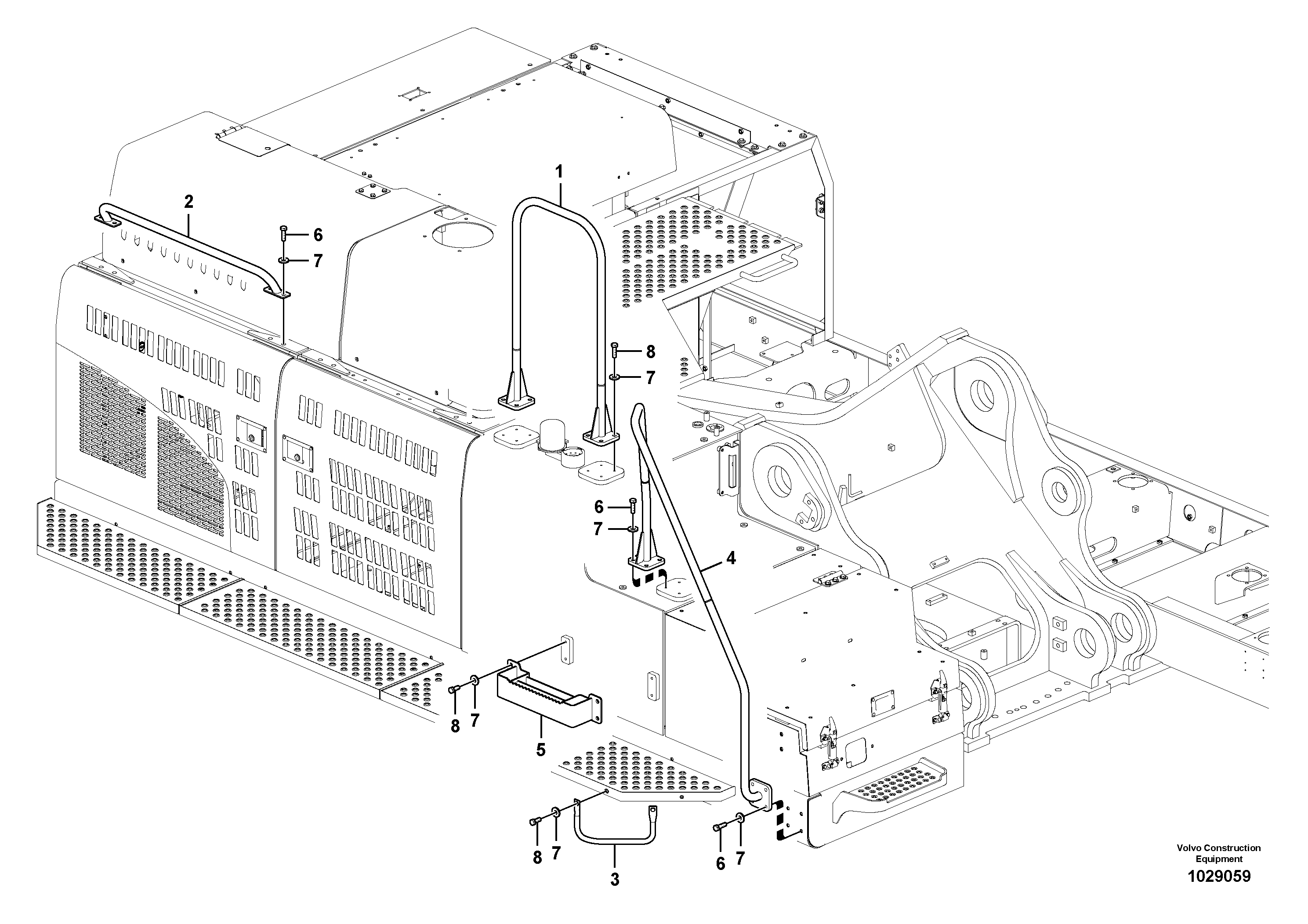 1
2
6
7
8
7
6
7
4
8
7
5
8
7
3
6
7

Volvo Construction Equipment
1029059