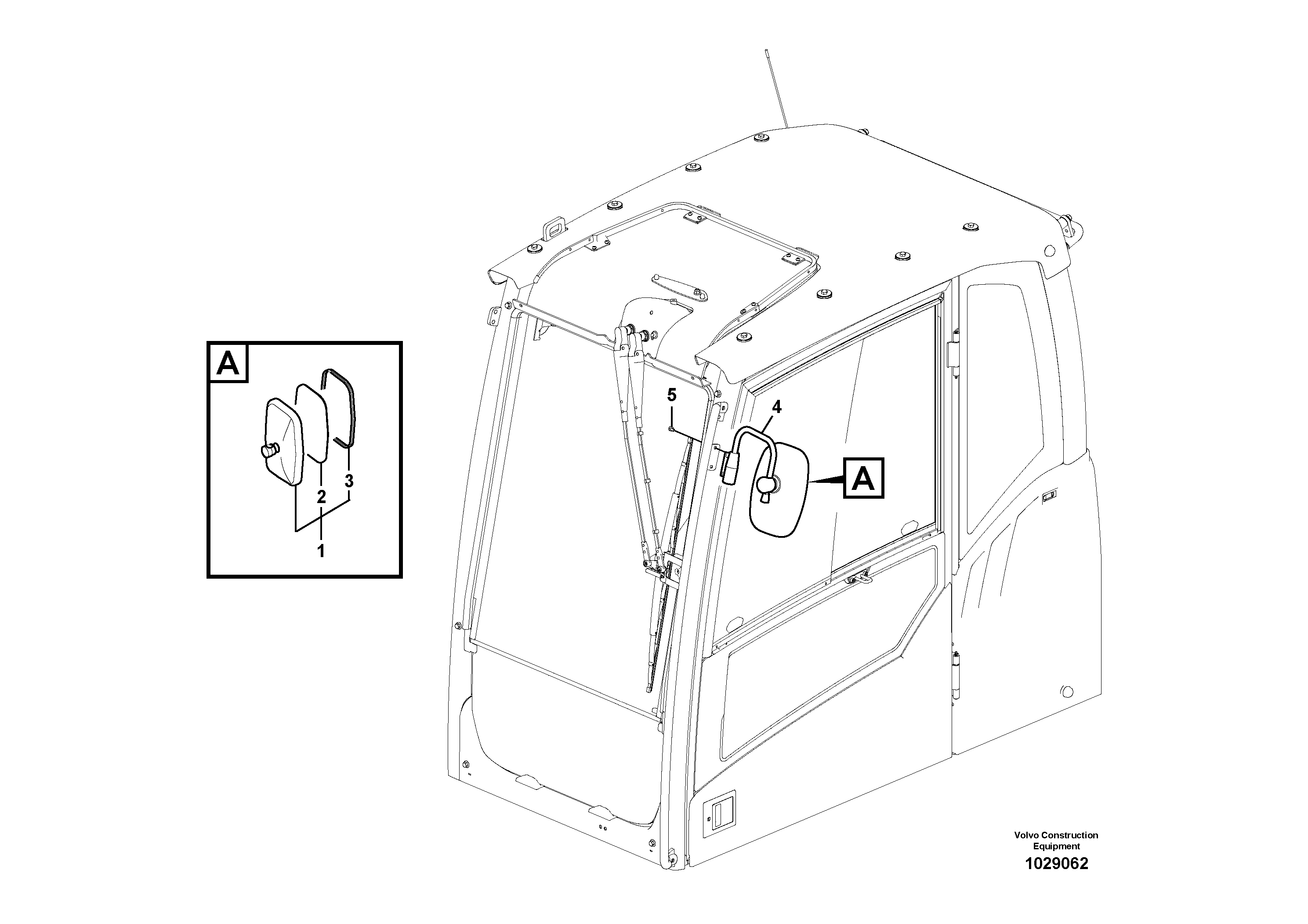 A

2

3

1

5

4

A

Volvo Construction
Equipment

1029062