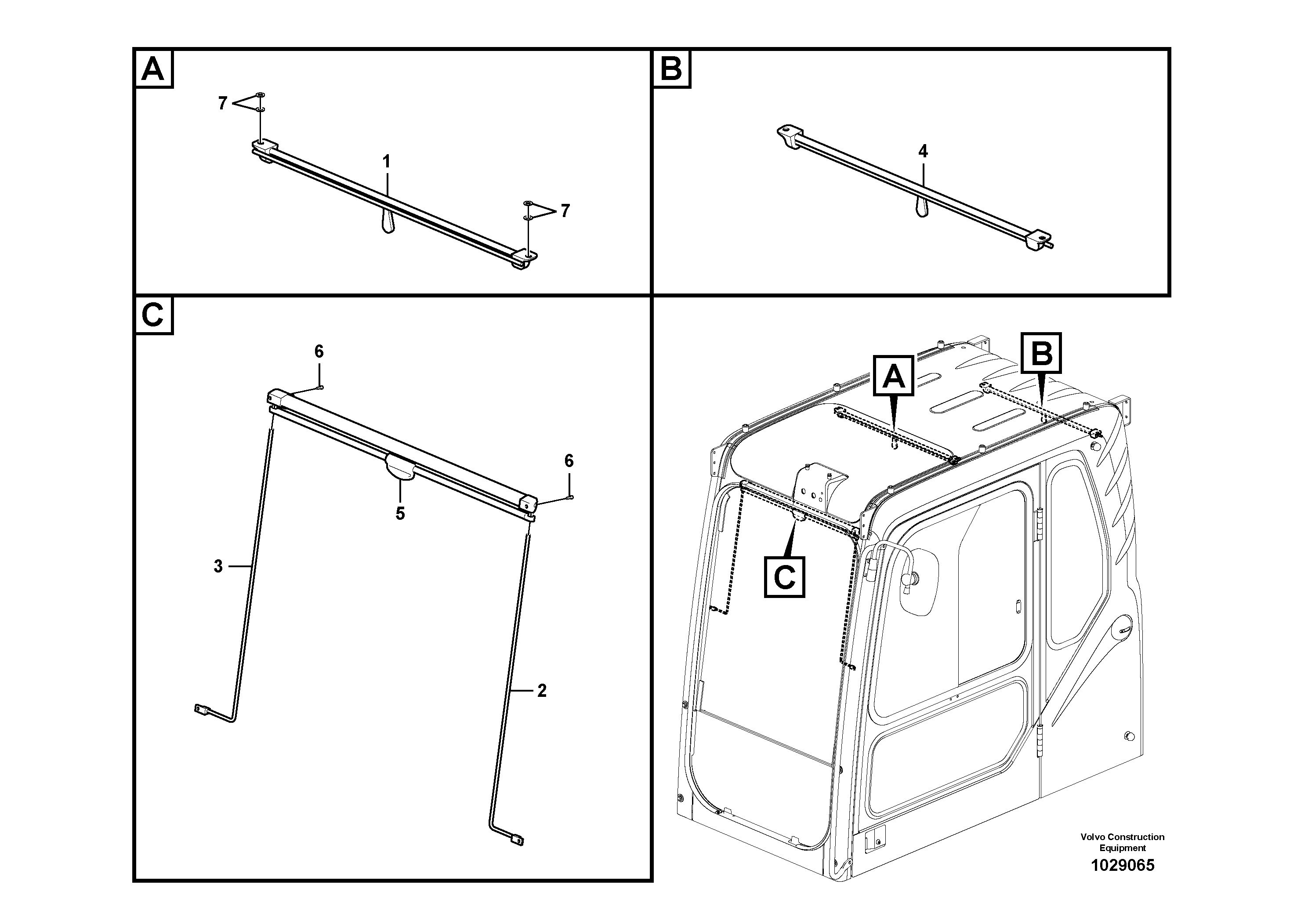 A
7
1
7
B
4
C
6
6
5
3
2
A
B
C
Volvo Construction Equipment
1029065